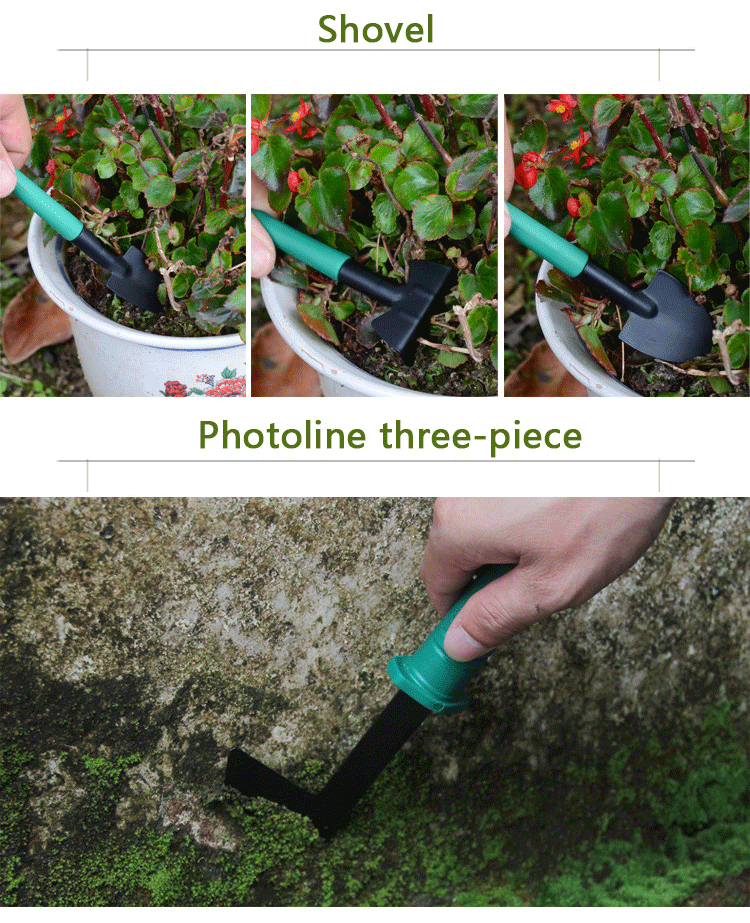 Shovel

Photoline three-piece