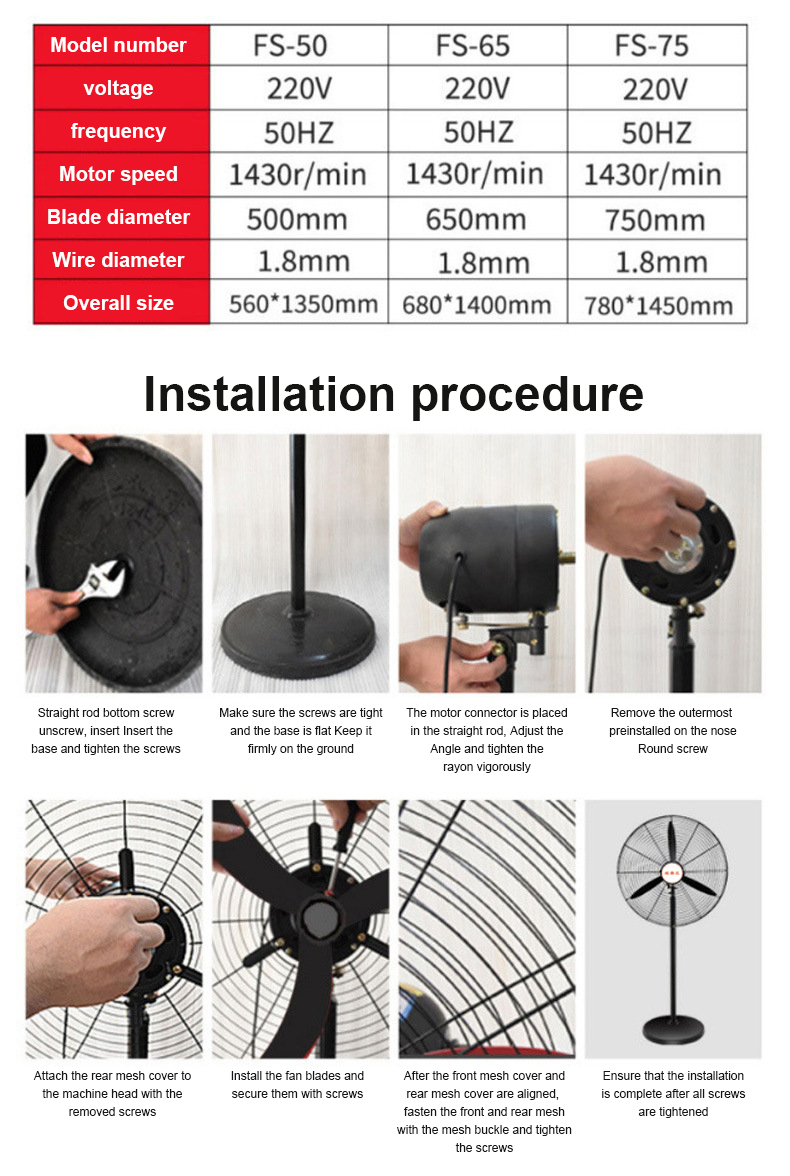 | Model number | FS-50 | FS-65 | FS-75 |
|---|---|---|---|
| voltage | 220V | 220V | 220V |
| frequency | 50HZ | 50HZ | 50HZ |
| Motor speed | 1430r/min | 1430r/min | 1430r/min |
| Blade diameter | 500mm | 650mm | 750mm |
| Wire diameter | 1.8mm | 1.8mm | 1.8mm |
| Overall size | 560*1350mm | 680*1400mm | 780*1450mm |

Installation procedure

Straight rod bottom screw unscrew, insert Insert the base and tighten the screws

Make sure the screws are tight and the base is flat Keep it firmly on the ground

The motor connector is placed in the straight rod, Adjust the Angle and tighten the rayon vigorously

Remove the outermost preinstalled on the nose Round screw

Attach the rear mesh cover to the machine head with the removed screws

Install the fan blades and secure them with screws

After the front mesh cover and rear mesh cover are aligned, fasten the front and rear mesh with the mesh buckle and tighten the screws

Ensure that the installation is complete after all screws are tightened