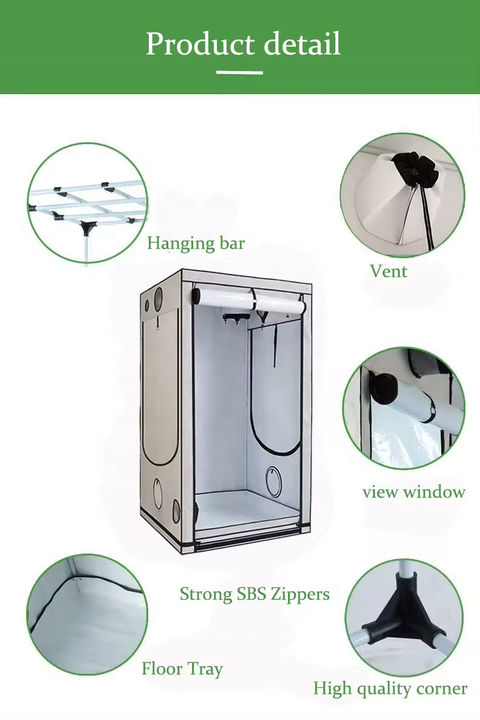 Product detail

Hanging bar

Vent

view window

Strong SBS Zippers

Floor Tray

High quality corner