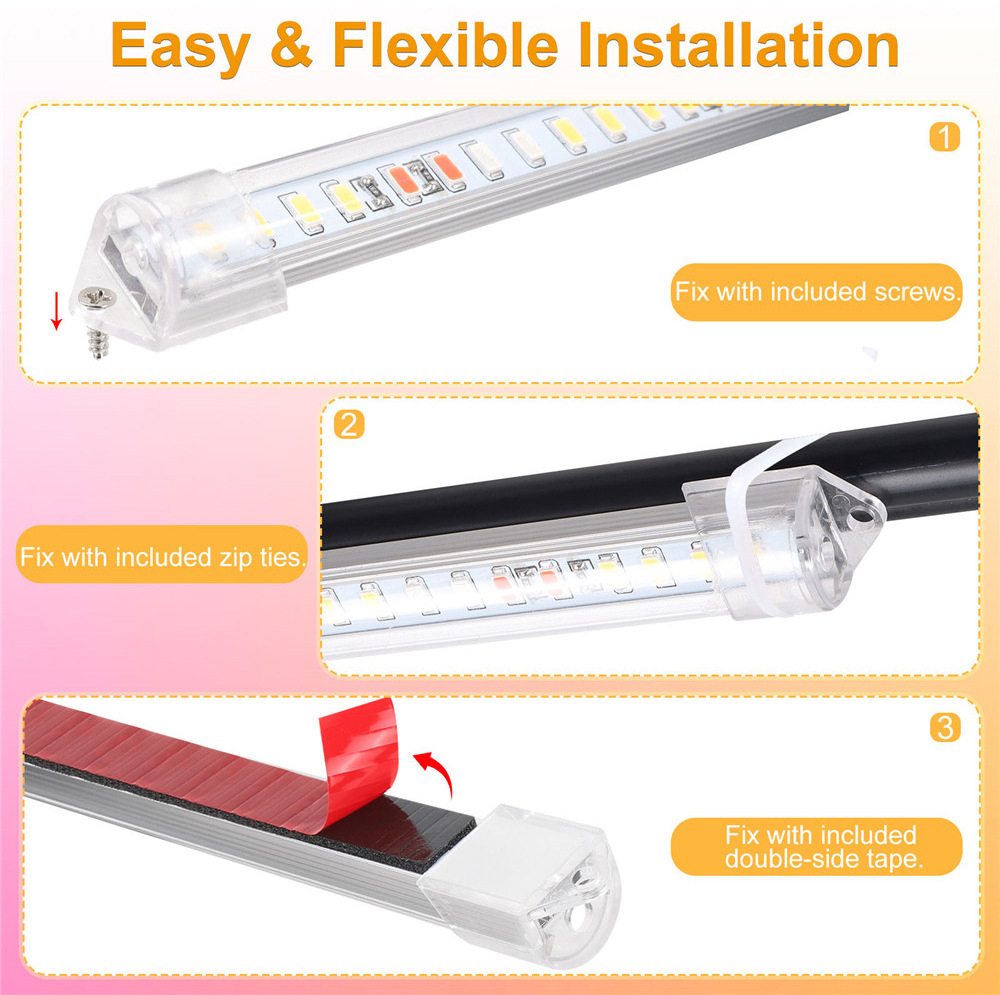 Easy & Flexible Installation

1

Fix with included screws.

2

Fix with included zip ties.

3

Fix with included double-side tape.