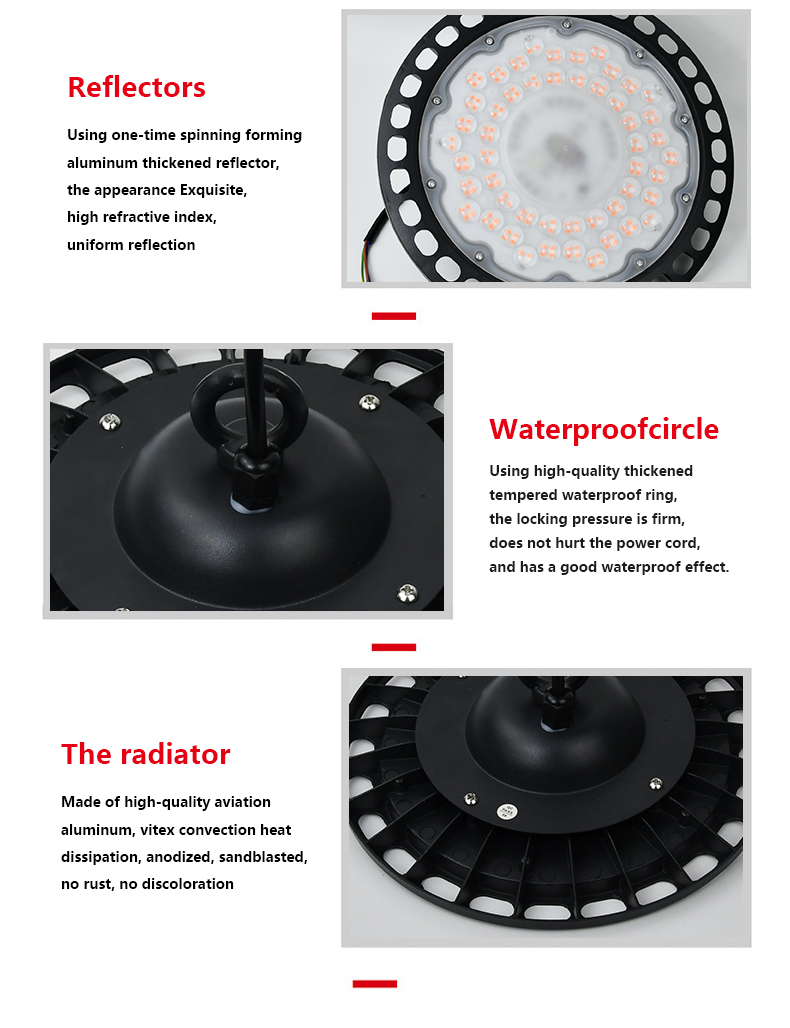 Reflectors

Using one-time spinning forming aluminum thickened reflector, the appearance Exquisite, high refractive index, uniform reflection

Waterproofcircle

Using high-quality thickened tempered waterproof ring, the locking pressure is firm, does not hurt the power cord, and has a good waterproof effect.

The radiator

Made of high-quality aviation aluminum, vitex convection heat dissipation, anodized, sandblasted, no rust, no discoloration