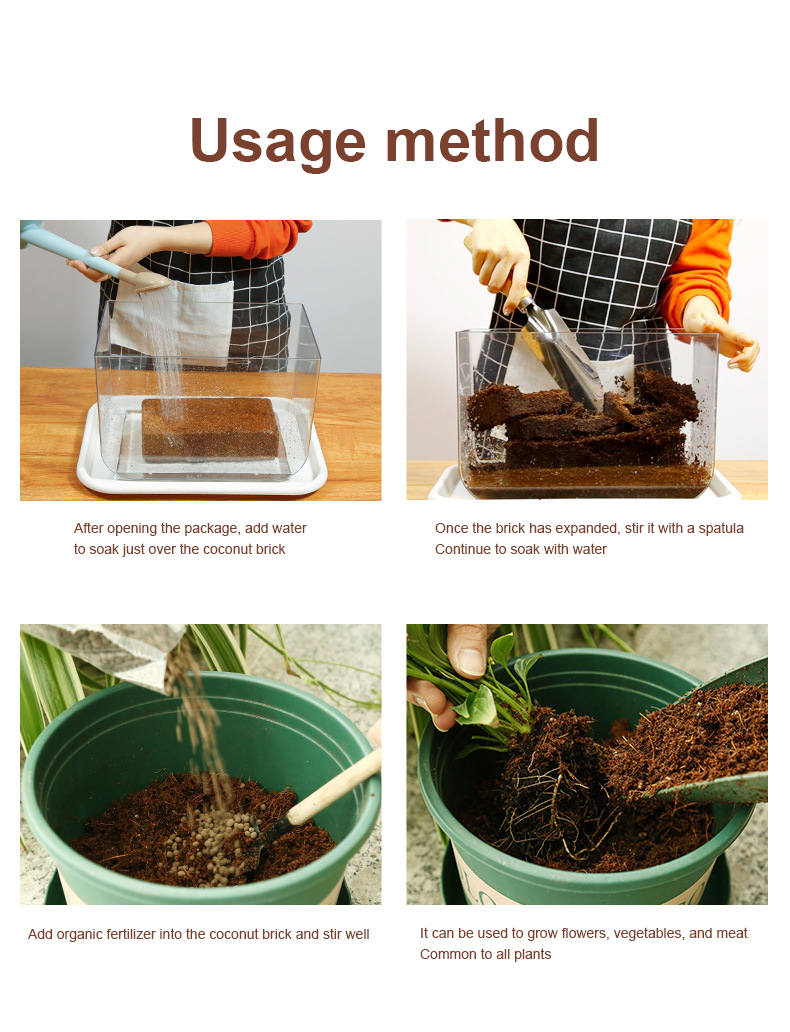 Usage method

After opening the package, add water to soak just over the coconut brick

Once the brick has expanded, stir it with a spatula
Continue to soak with water

Add organic fertilizer into the coconut brick and stir well

It can be used to grow flowers, vegetables, and meat
Common to all plants