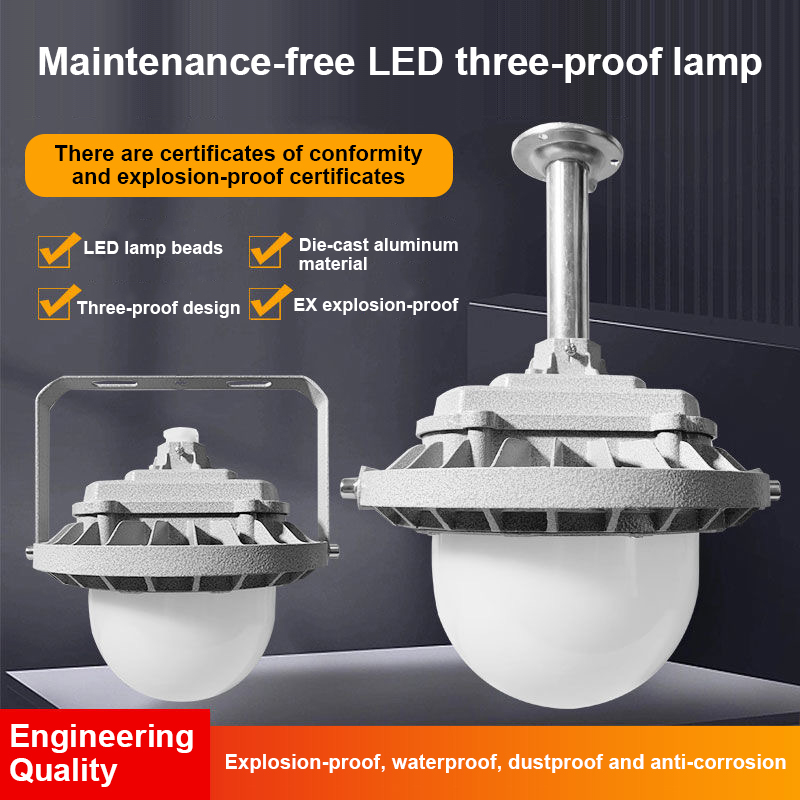 Maintenance-free LED three-proof lamp

There are certificates of conformity and explosion-proof certificates

LED lamp beads

Die-cast aluminum material

Three-proof design

EX explosion-proof

Engineering Quality

Explosion-proof, waterproof, dustproof and anti-corrosion