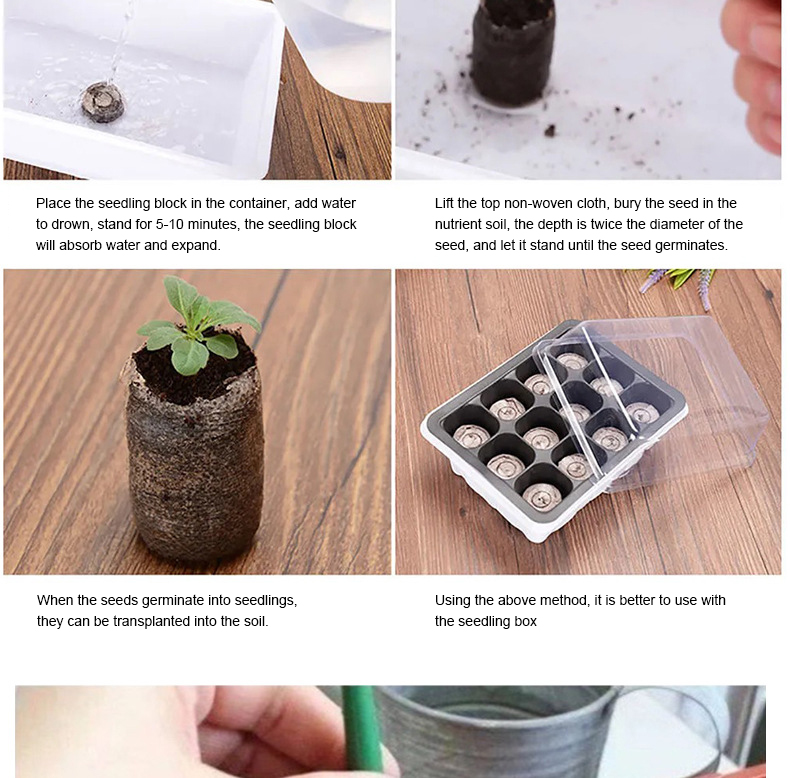 Place the seedling block in the container, add water to drown, stand for 5-10 minutes, the seedling block will absorb water and expand.

Lift the top non-woven cloth, bury the seed in the nutrient soil, the depth is twice the diameter of the seed, and let it stand until the seed germinates.

When the seeds germinate into seedlings, they can be transplanted into the soil.

Using the above method, it is better to use with the seedling box