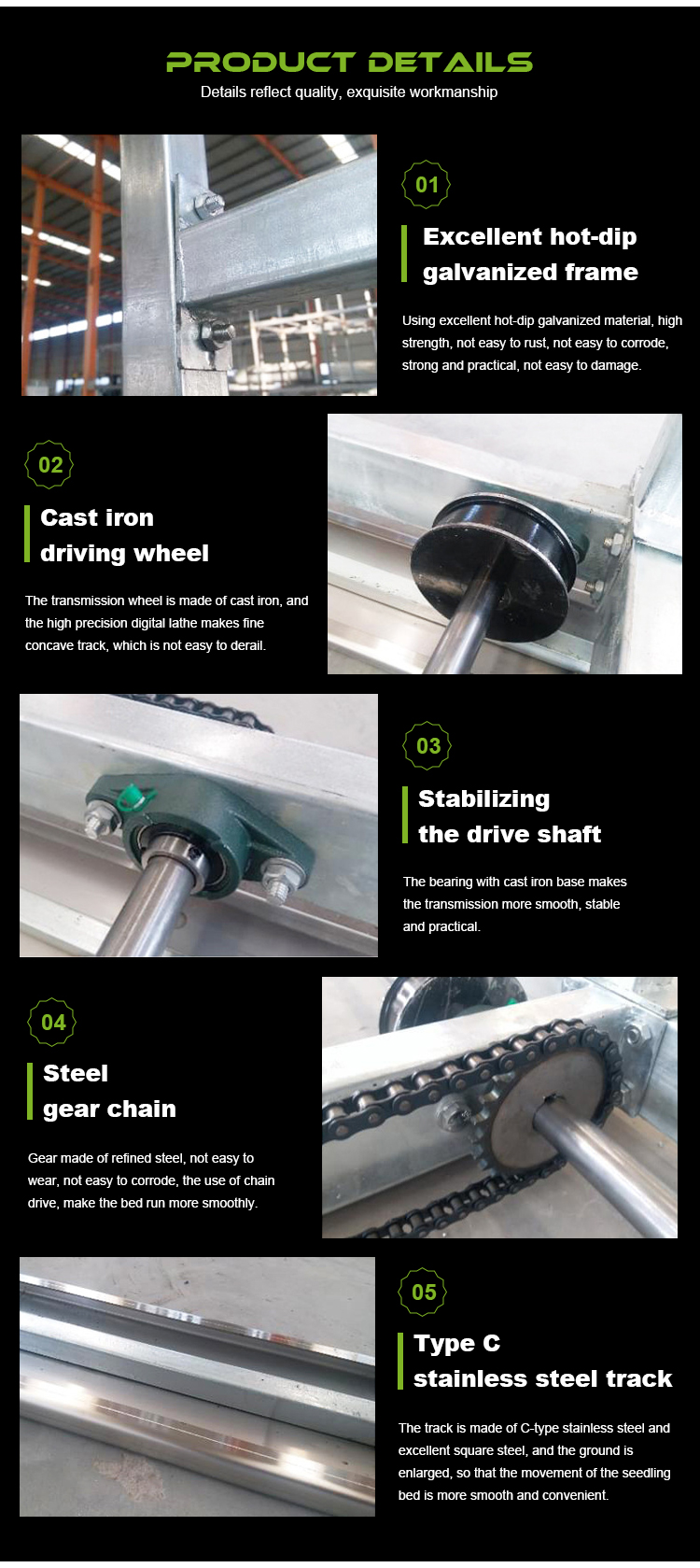 PRODUCT DETAILS
Details reflect quality, exquisite workmanship

01
Excellent hot-dip galvanized frame

Using excellent hot-dip galvanized material, high strength, not easy to rust, not easy to corrode, strong and practical, not easy to damage.

02
Cast iron driving wheel

The transmission wheel is made of cast iron, and the high precision digital lathe makes fine concave track, which is not easy to derail.

03
Stabilizing the drive shaft

The bearing with cast iron base makes the transmission more smooth, stable and practical.

04
Steel gear chain

Gear made of refined steel, not easy to wear, not easy to corrode, the use of chain drive, make the bed run more smoothly.

05
Type C stainless steel track

The track is made of C-type stainless steel and excellent square steel, and the ground is enlarged, so that the movement of the seedling bed is more smooth and convenient.