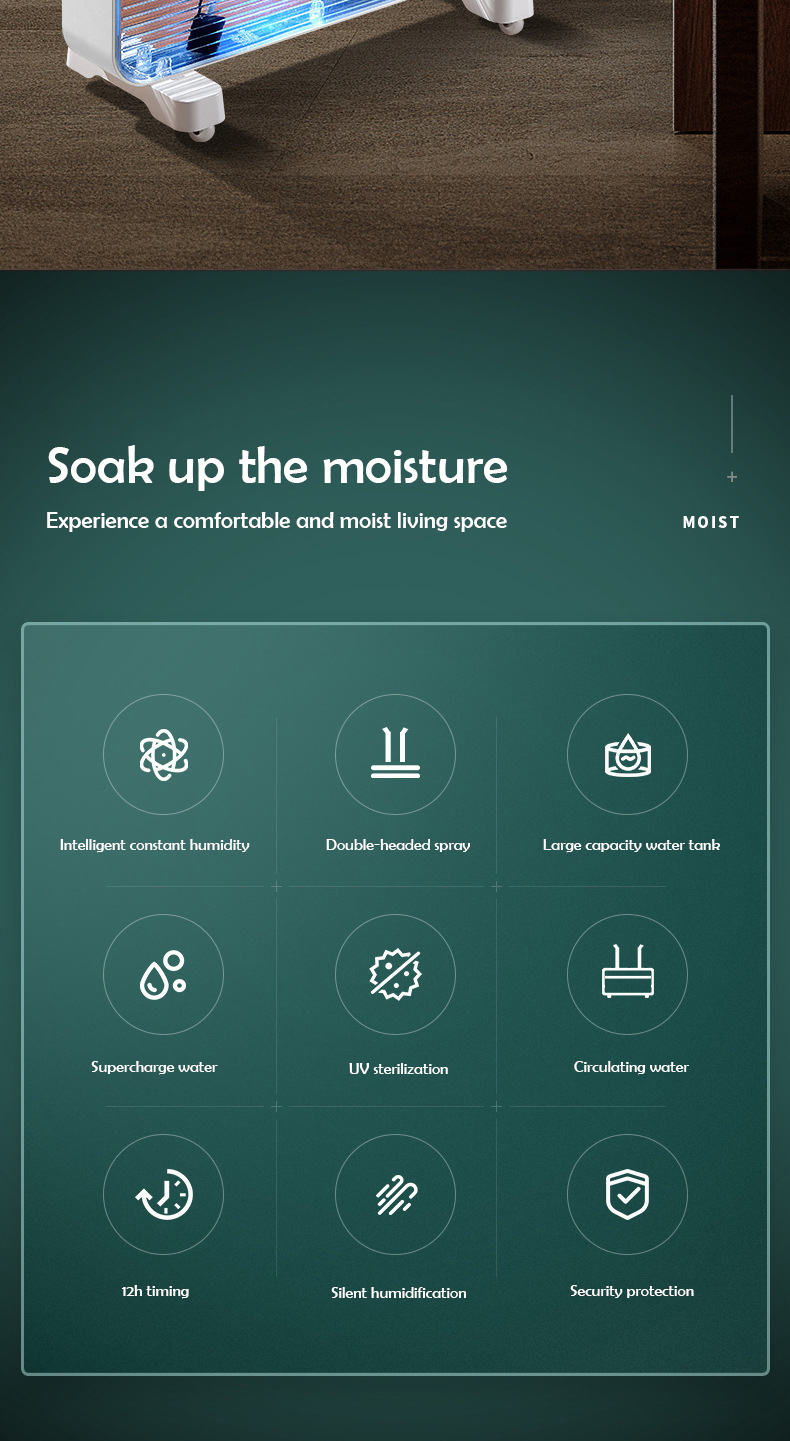 Soak up the moisture

Experience a comfortable and moist living space

MOIST

Intelligent constant humidity

Double-headed spray

Large capacity water tank

Supercharge water

UV sterilization

Circulating water

12h timing

Silent humidification

Security protection