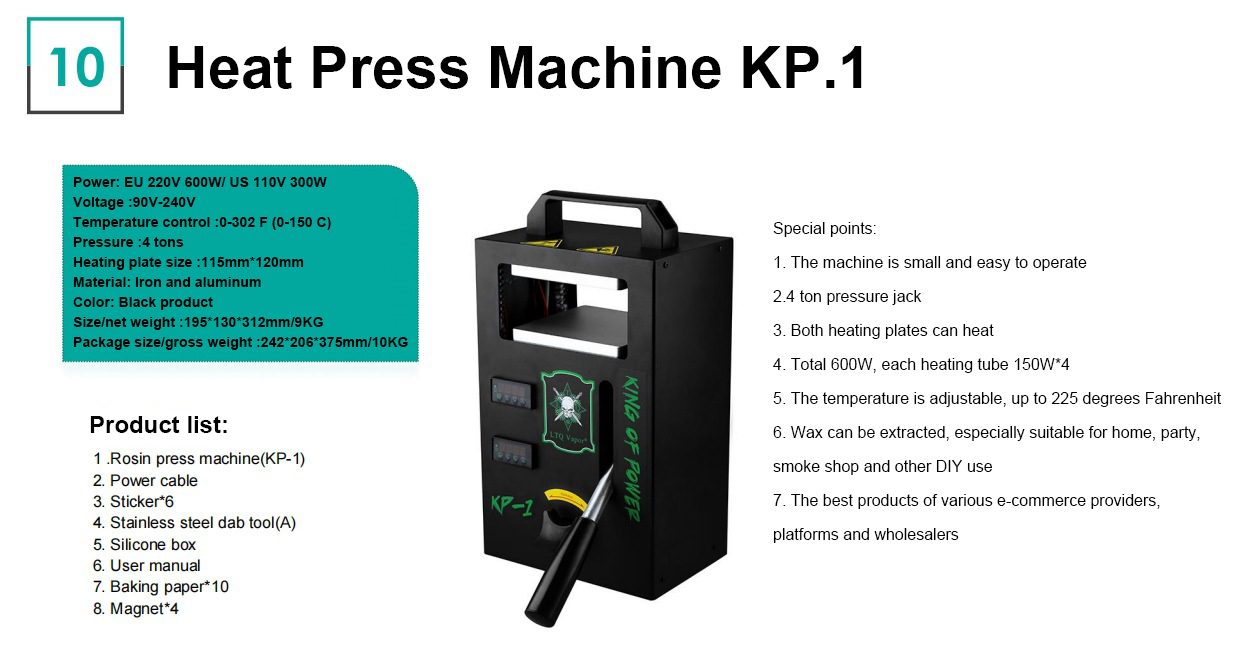 10

Heat Press Machine KP.1

Power: EU 220V 600W/ US 110V 300W
Voltage :90V-240V
Temperature control :0-302 F (0-150 C)
Pressure :4 tons
Heating plate size :115mm*120mm
Material: Iron and aluminum
Color: Black product
Size/net weight :195*130*312mm/9KG
Package size/gross weight :242*206*375mm/10KG

Product list:
1 .Rosin press machine(KP-1)
2. Power cable
3. Sticker*6
4. Stainless steel dab tool(A)
5. Silicone box
6. User manual
7. Baking paper*10
8. Magnet*4

LTQ Vapor
KING OF POWER
KP-1

Special points:
1. The machine is small and easy to operate
2.4 ton pressure jack
3. Both heating plates can heat
4. Total 600W, each heating tube 150W*4
5. The temperature is adjustable, up to 225 degrees Fahrenheit
6. Wax can be extracted, especially suitable for home, party, smoke shop and other DIY use
7. The best products of various e-commerce providers, platforms and wholesalers