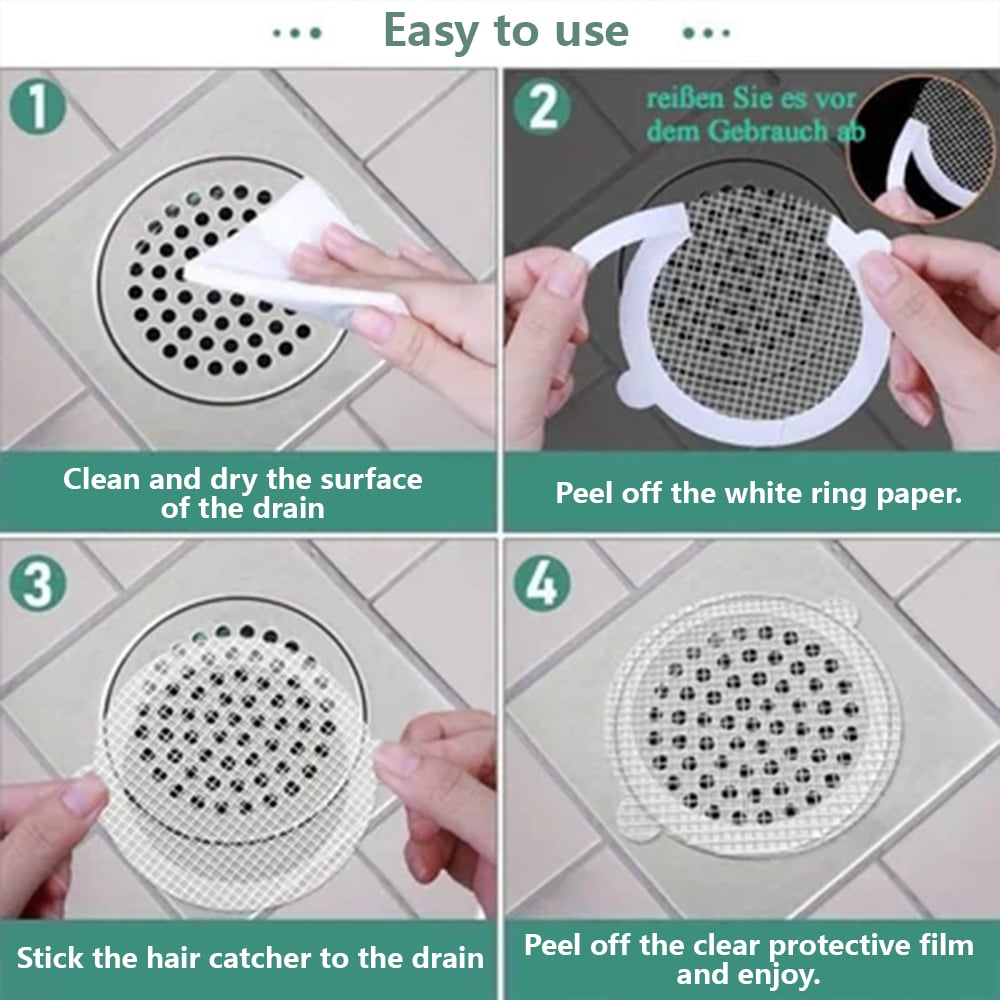 Easy to use

1

Clean and dry the surface of the drain

2

reißen Sie es vor dem Gebrauch ab

Peel off the white ring paper.

3

Stick the hair catcher to the drain

4

Peel off the clear protective film and enjoy.