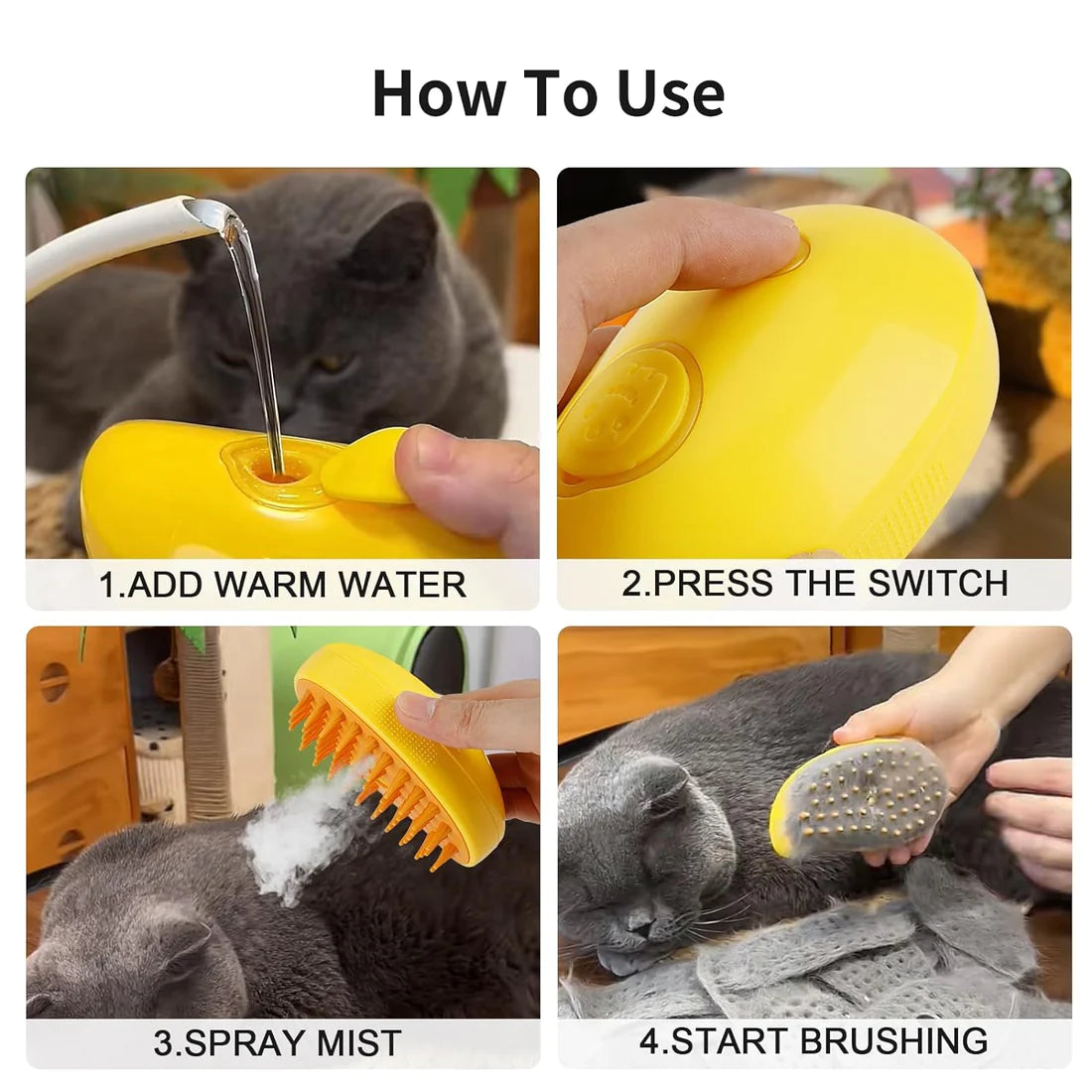 How To Use

1.ADD WARM WATER

2.PRESS THE SWITCH

3.SPRAY MIST

4.START BRUSHING