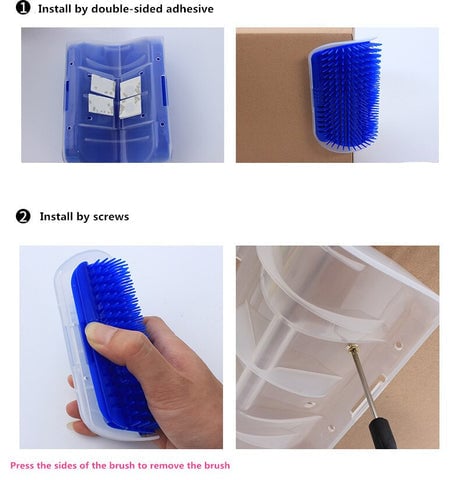 ❶ Install by double-sided adhesive

❷ Install by screws

Press the sides of the brush to remove the brush