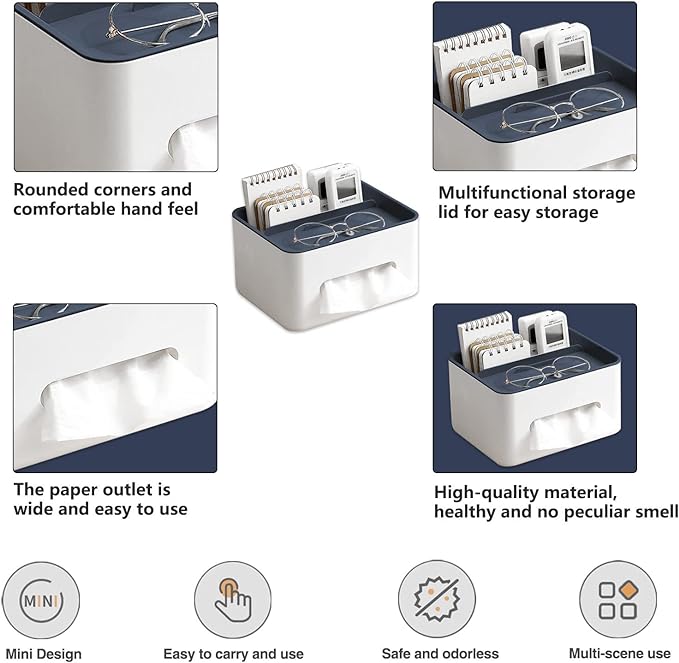 Rounded corners and comfortable hand feel

Multifunctional storage lid for easy storage

The paper outlet is wide and easy to use

High-quality material, healthy and no peculiar smell

MINI

Mini Design

Easy to carry and use

Safe and odorless

Multi-scene use