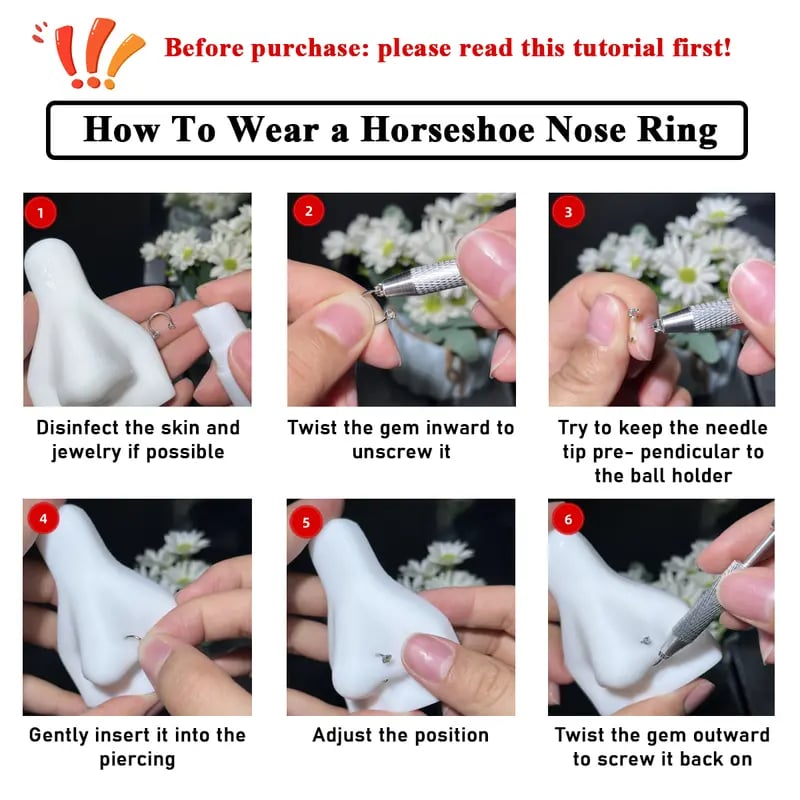 Before purchase: please read this tutorial first!

How To Wear a Horseshoe Nose Ring

1

Disinfect the skin and jewelry if possible

2

Twist the gem inward to unscrew it

3

Try to keep the needle tip pre- pendicular to the ball holder

4

Gently insert it into the piercing

5

Adjust the position

6

Twist the gem outward to screw it back on