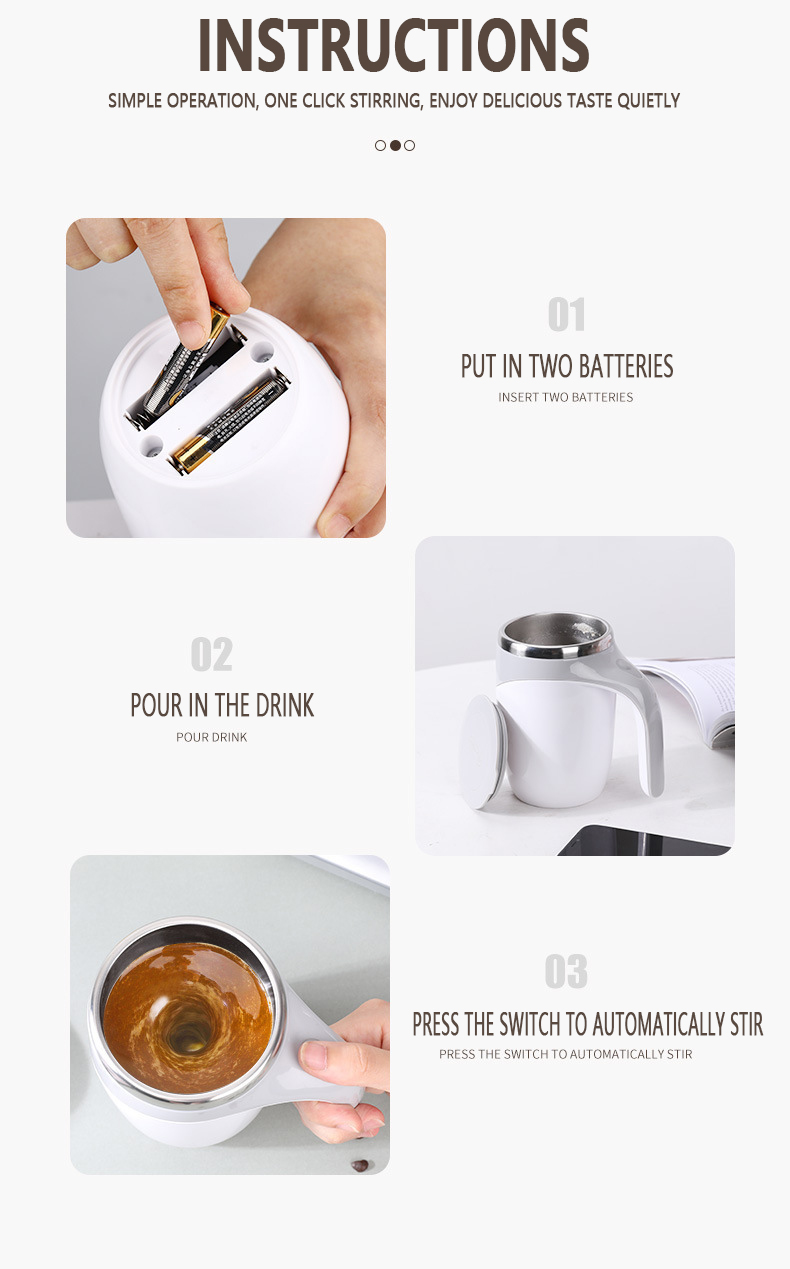 INSTRUCTIONS

SIMPLE OPERATION, ONE CLICK STIRRING, ENJOY DELICIOUS TASTE QUIETLY

01

PUT IN TWO BATTERIES

INSERT TWO BATTERIES

02

POUR IN THE DRINK

POUR DRINK

03

PRESS THE SWITCH TO AUTOMATICALLY STIR

PRESS THE SWITCH TO AUTOMATICALLY STIR