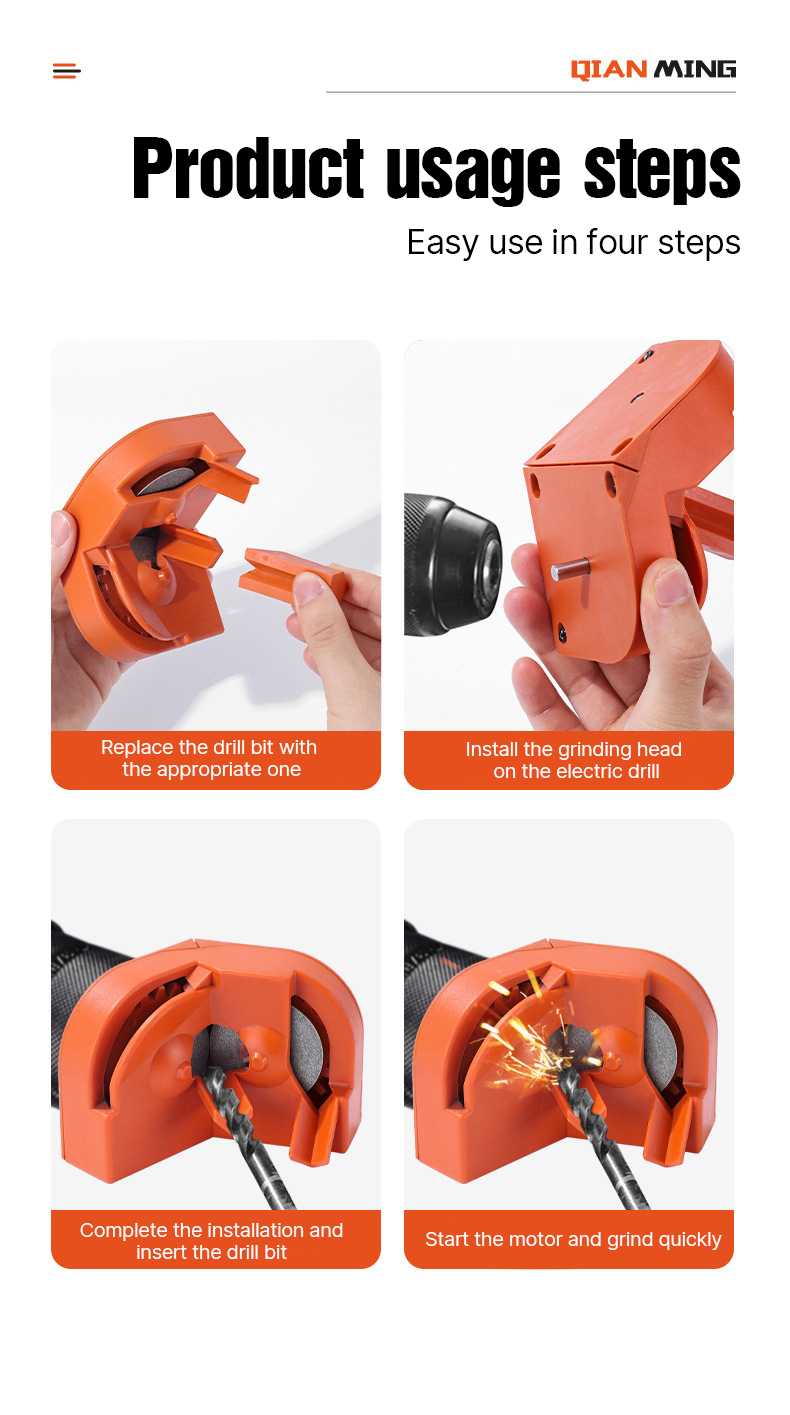 QIAN MING

Product usage steps

Easy use in four steps

Replace the drill bit with the appropriate one

Install the grinding head on the electric drill

Complete the installation and insert the drill bit

Start the motor and grind quickly