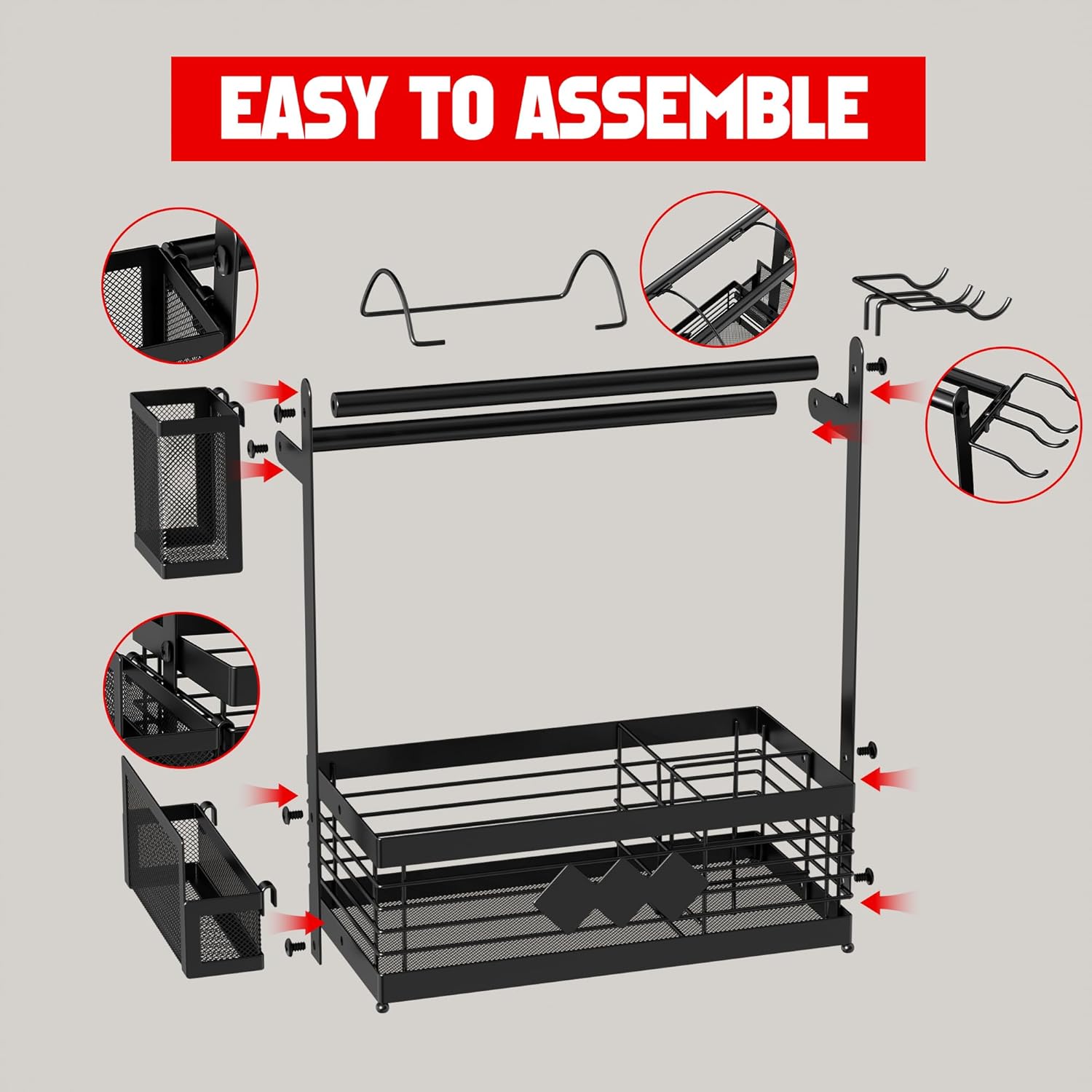 EASY TO ASSEMBLE