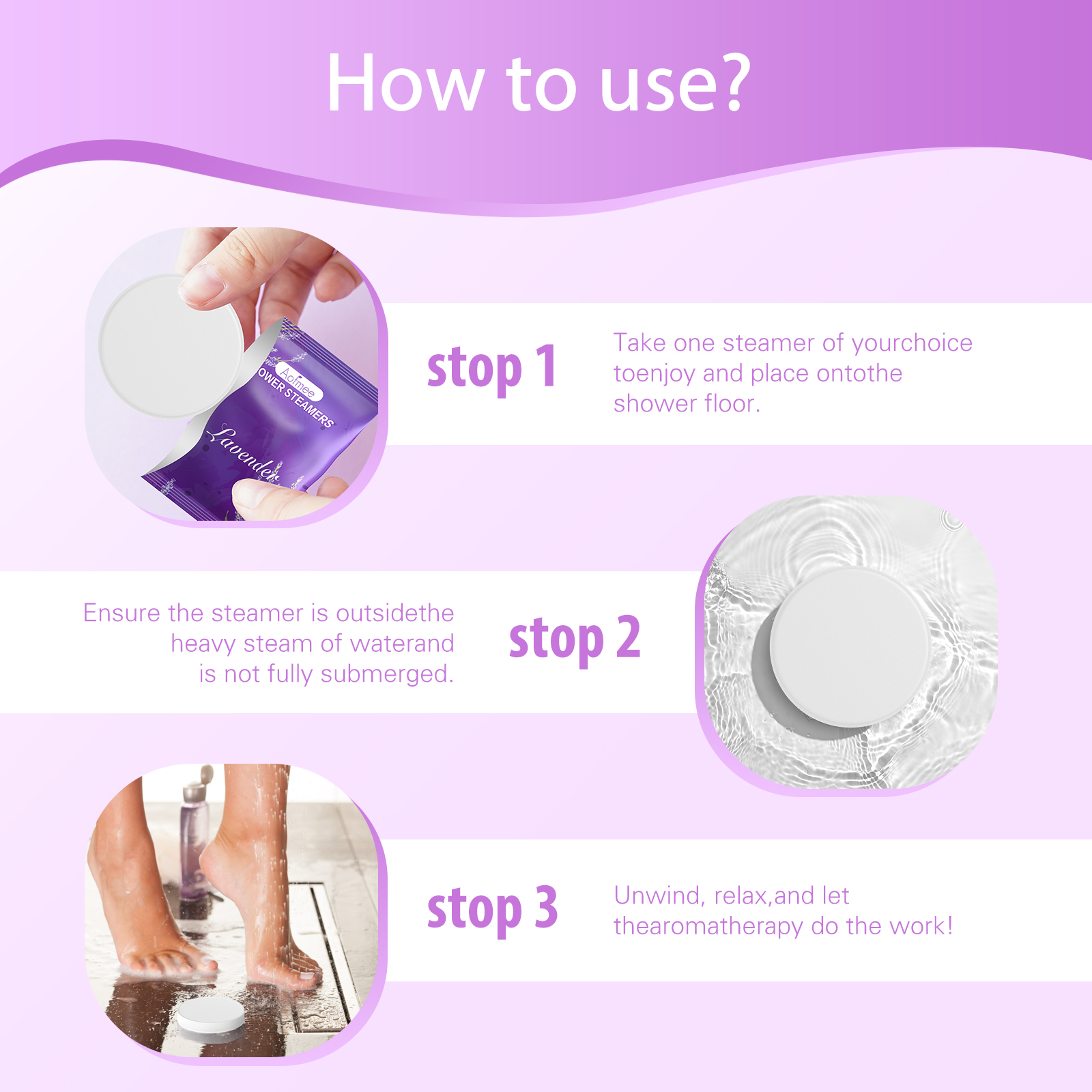 How to use?

Aofmee
OWER STEAMERS
Lavender

stop 1

Take one steamer of yourchoice toenjoy and place ontothe shower floor.

Ensure the steamer is outsidethe heavy steam of waterand is not fully submerged.

stop 2

stop 3

Unwind, relax,and let thearomatherapy do the work!