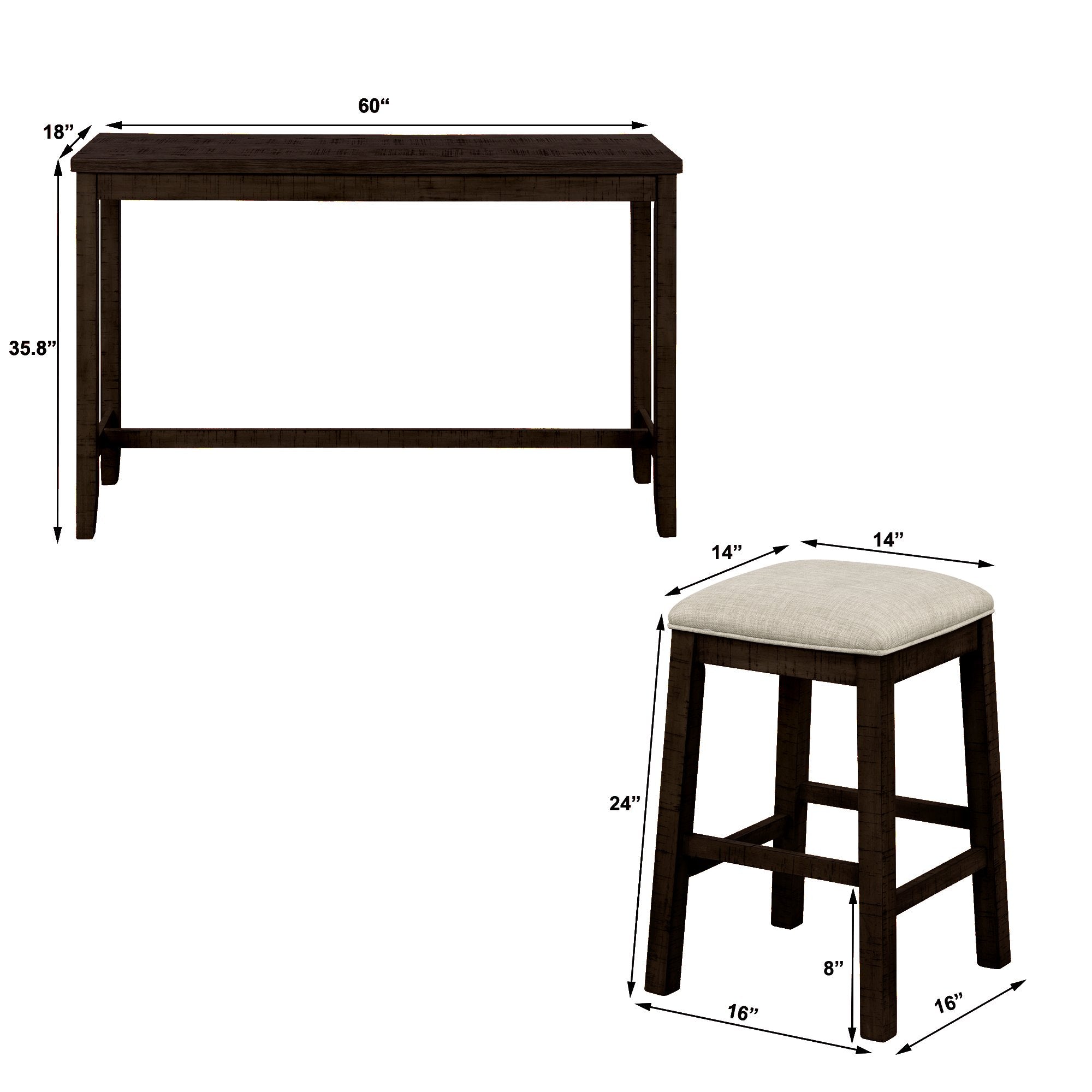 60“

18”

35.8”

14”

14”

24”

8”

16”

16”