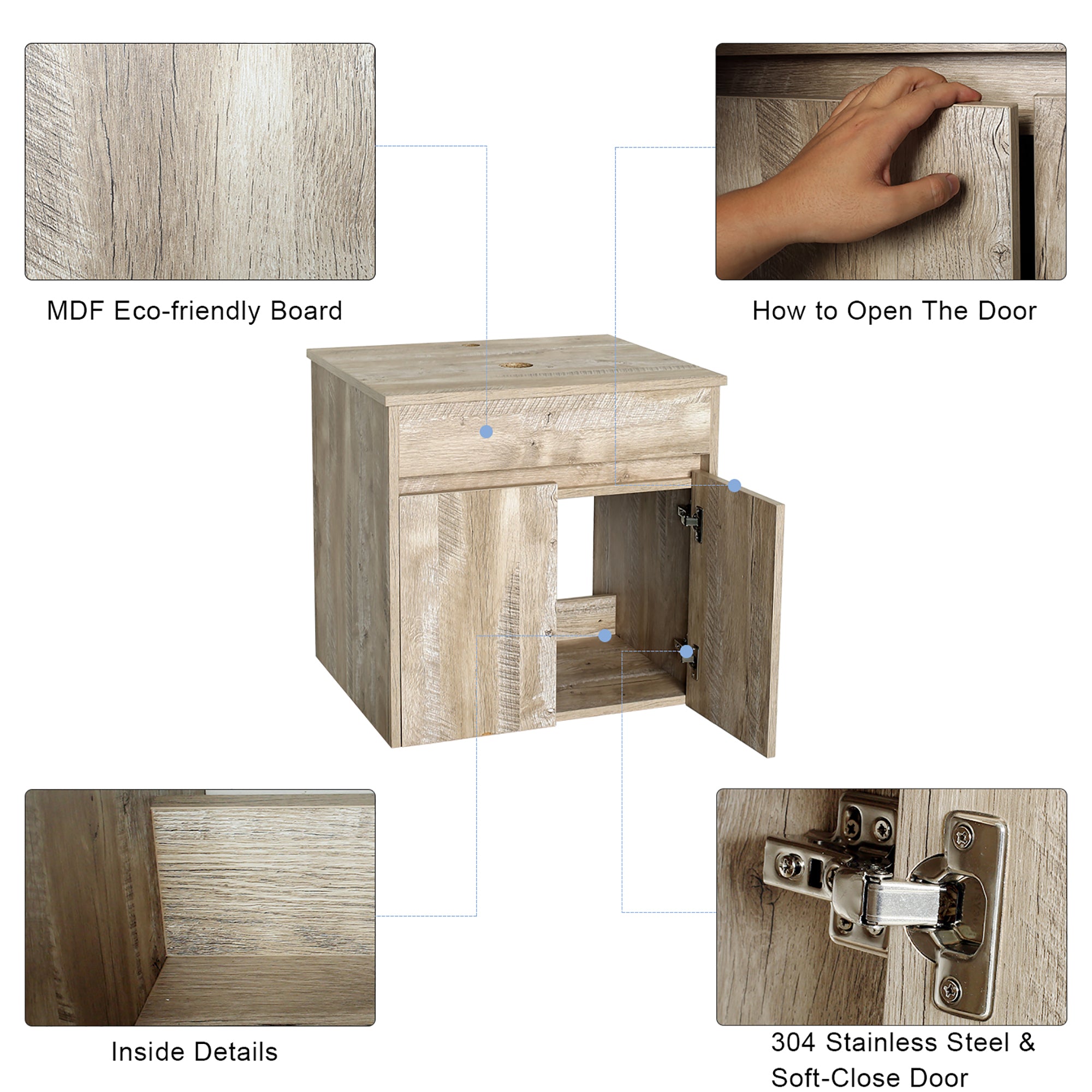 MDF Eco-friendly Board

How to Open The Door

Inside Details

304 Stainless Steel & Soft-Close Door