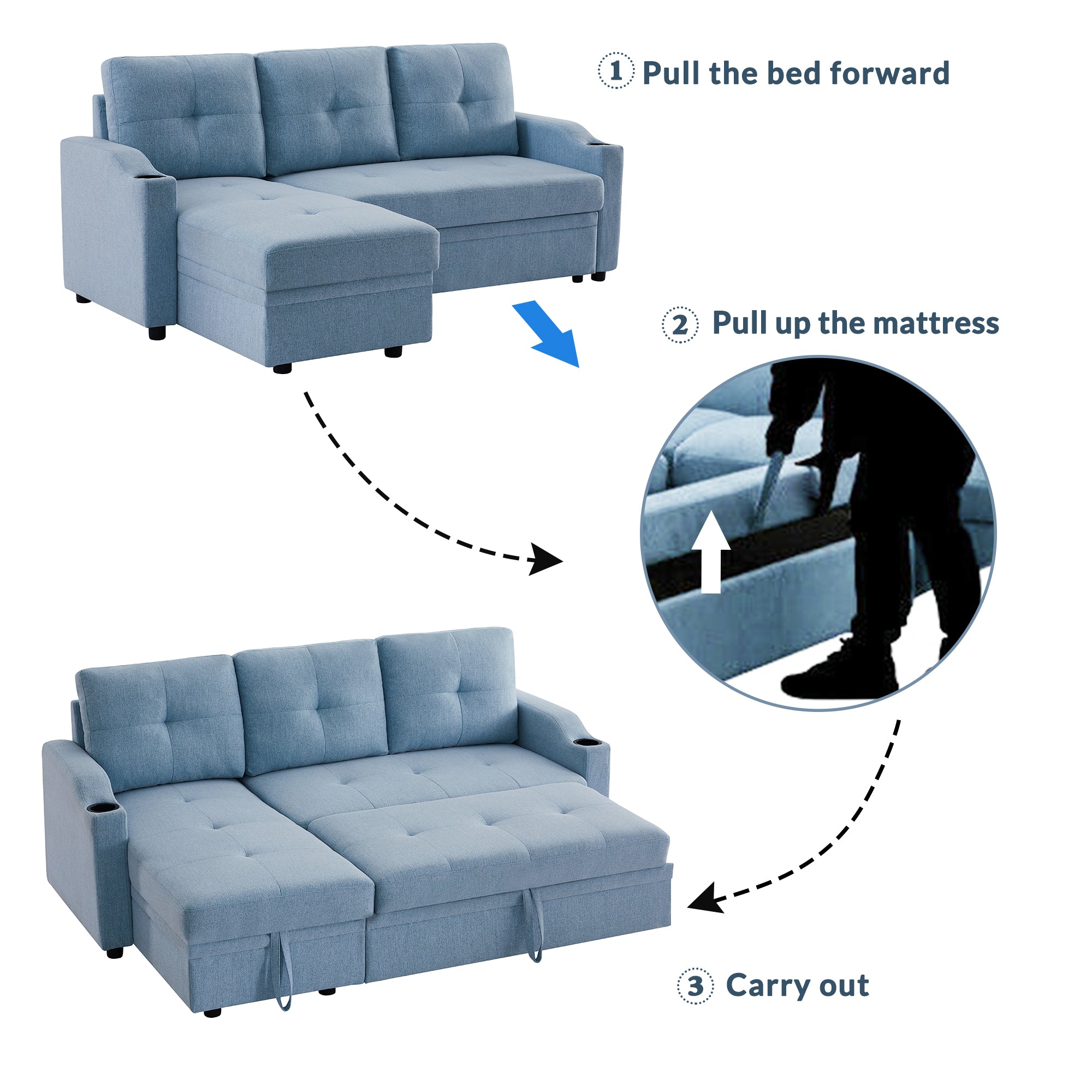 1 Pull the bed forward

2 Pull up the mattress

3 Carry out