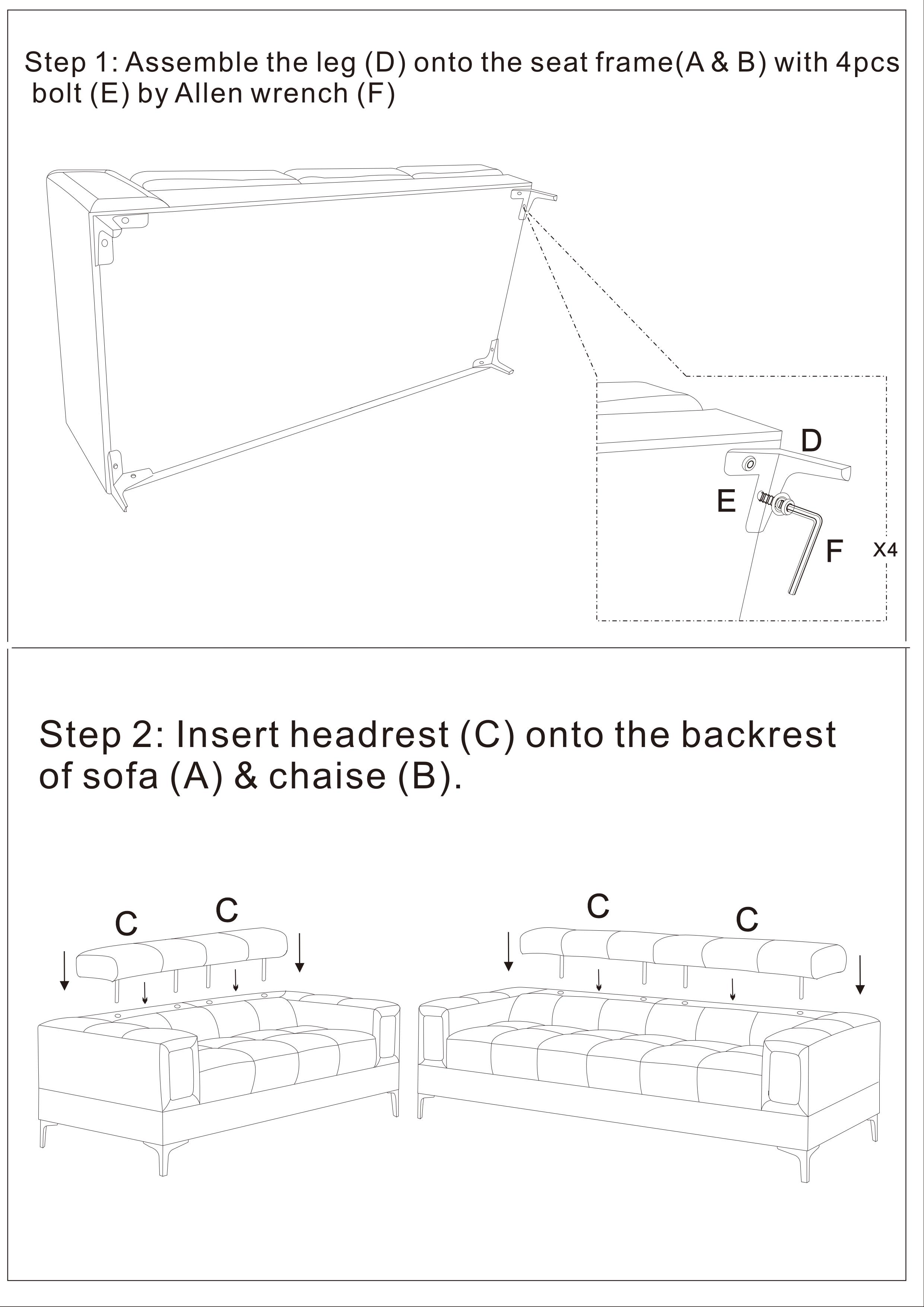 Step 1: Assemble the leg (D) onto the seat frame(A & B) with 4pcs bolt (E) by Allen wrench (F)

D

E

F

X4

Step 2: Insert headrest (C) onto the backrest of sofa (A) & chaise (B).

C C

C C