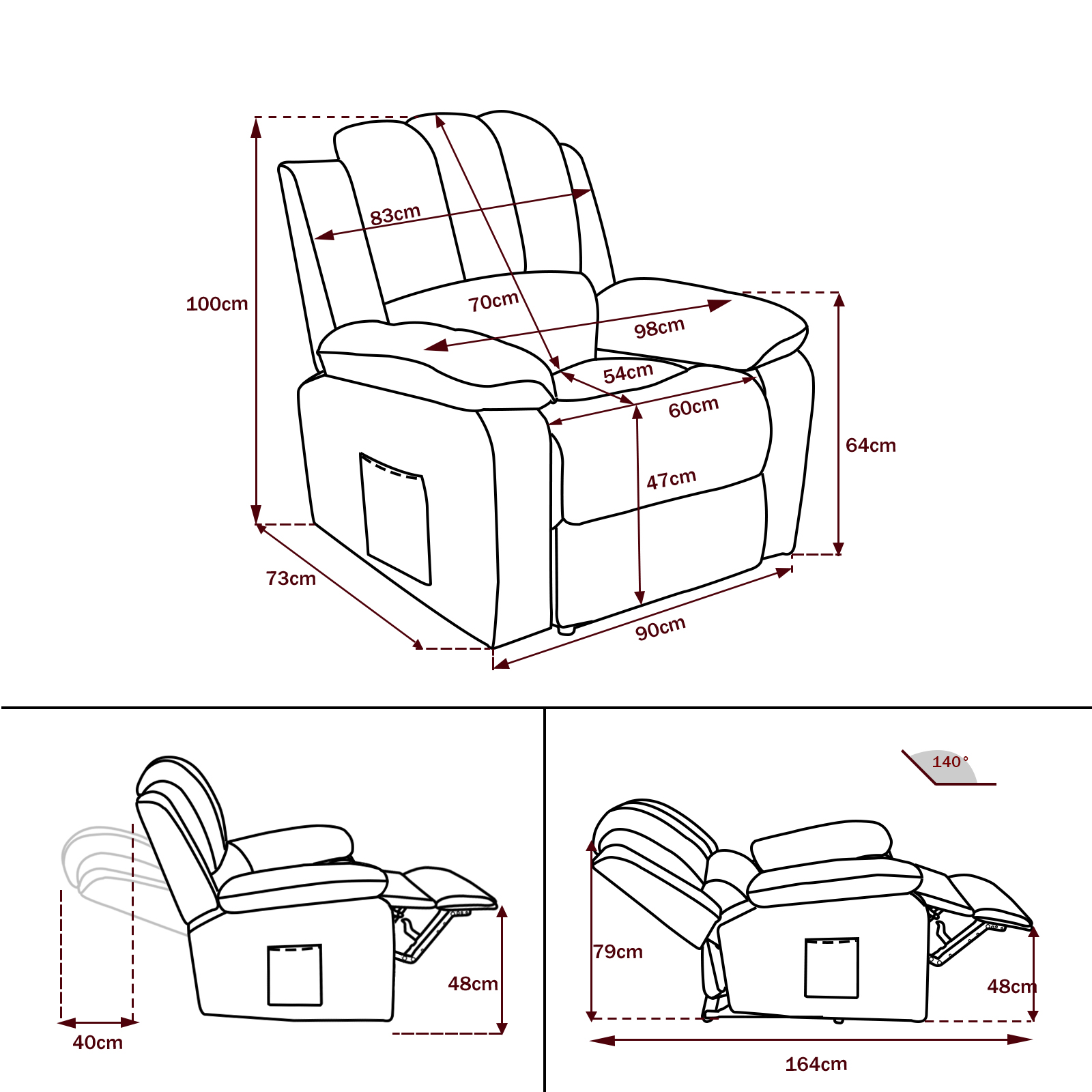 83cm

100cm

70cm

98cm

54cm

60cm

64cm

47cm

73cm

90cm

40cm

48cm

140°

79cm

48cm

164cm