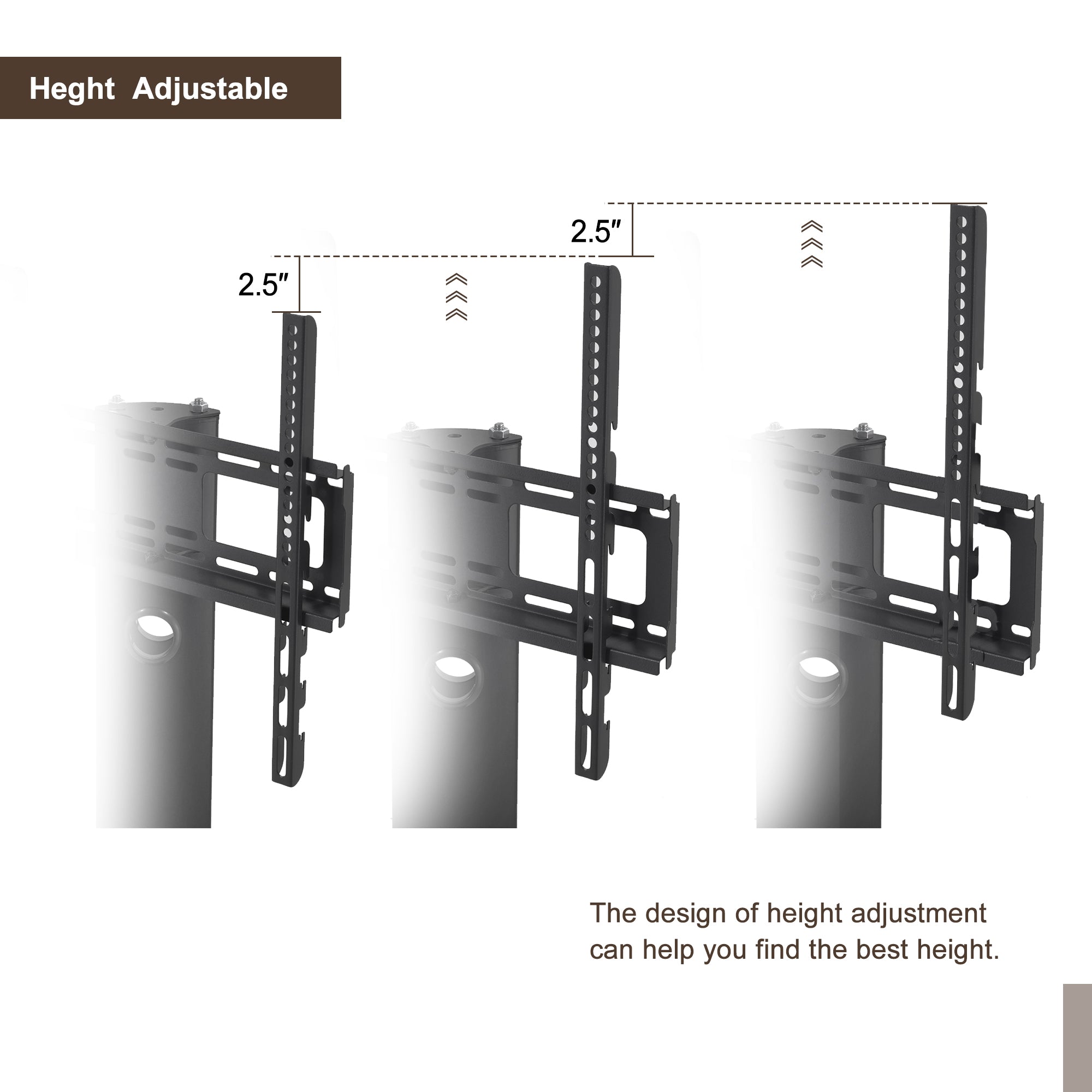 Heght Adjustable

2.5″

2.5″

The design of height adjustment can help you find the best height.