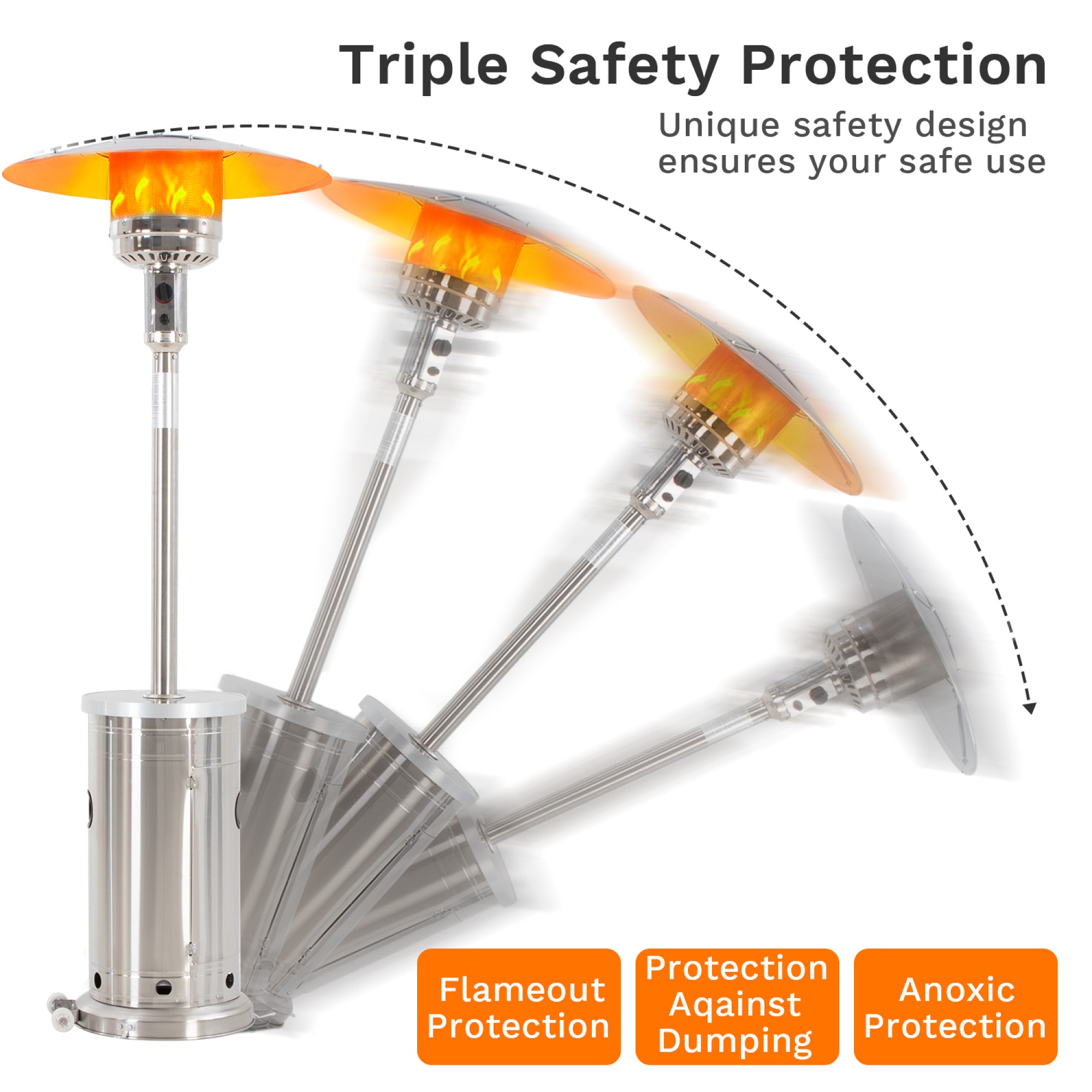 Triple Safety Protection

Unique safety design ensures your safe use

Flameout Protection

Protection Aqainst Dumping

Anoxic Protection