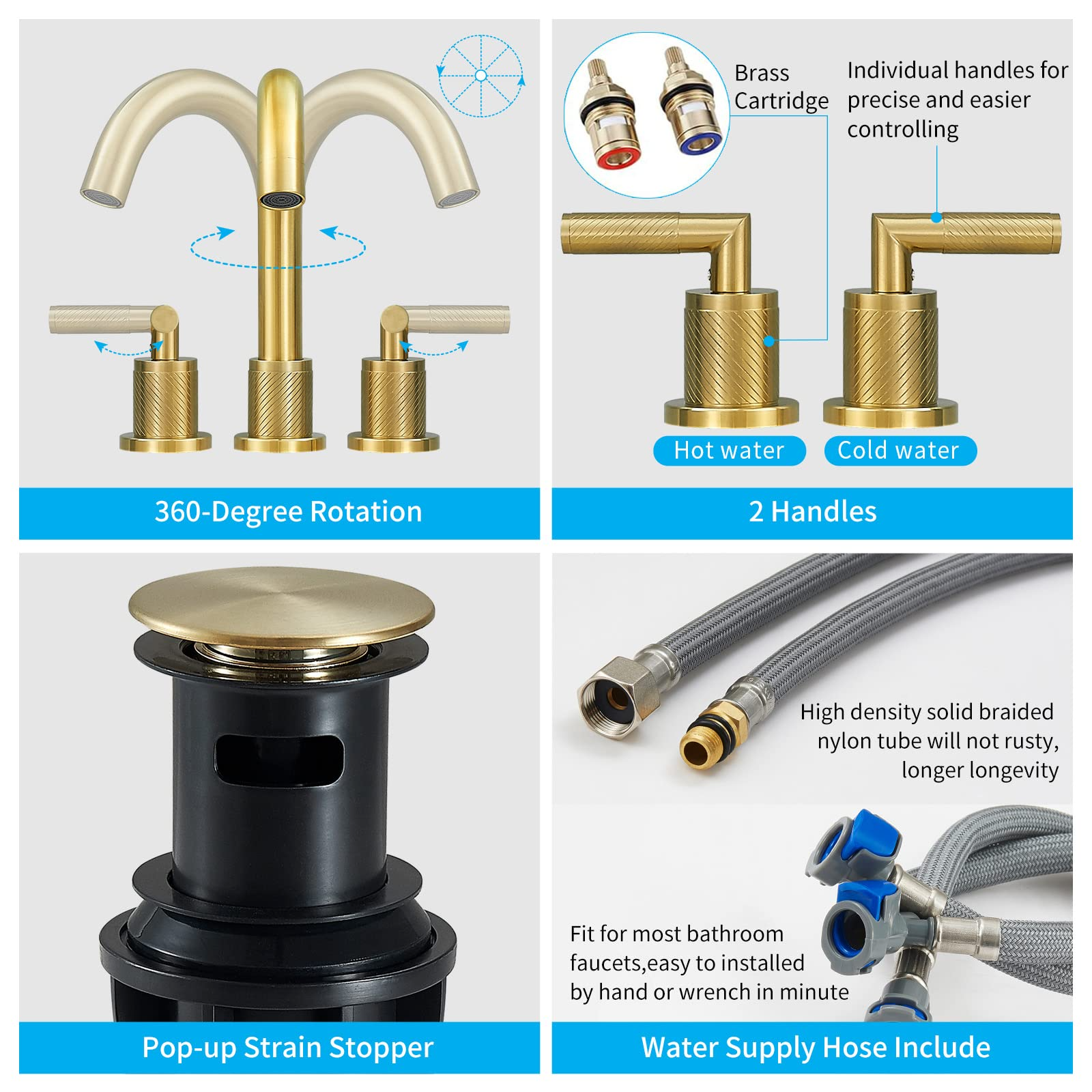 360-Degree Rotation

Brass Cartridge

Individual handles for precise and easier controlling

Hot water

Cold water

2 Handles

Pop-up Strain Stopper

High density solid braided nylon tube will not rusty, longer longevity

Fit for most bathroom faucets,easy to installed by hand or wrench in minute

Water Supply Hose Include