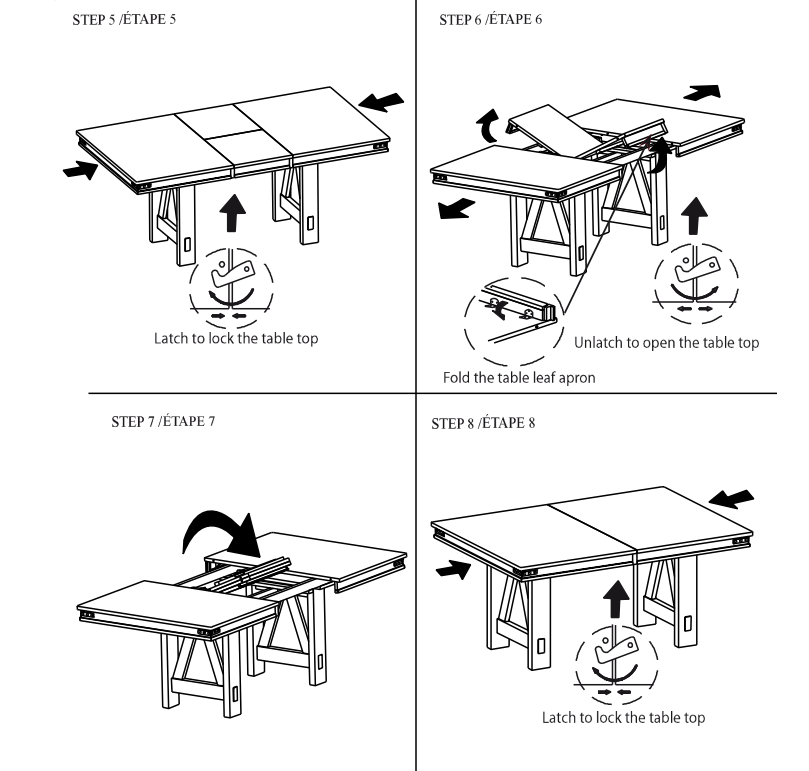 STEP 5 /ÉTAPE 5

Latch to lock the table top

STEP 6 /ÉTAPE 6

Unlatch to open the table top

Fold the table leaf apron

STEP 7 /ÉTAPE 7

STEP 8 /ÉTAPE 8

Latch to lock the table top