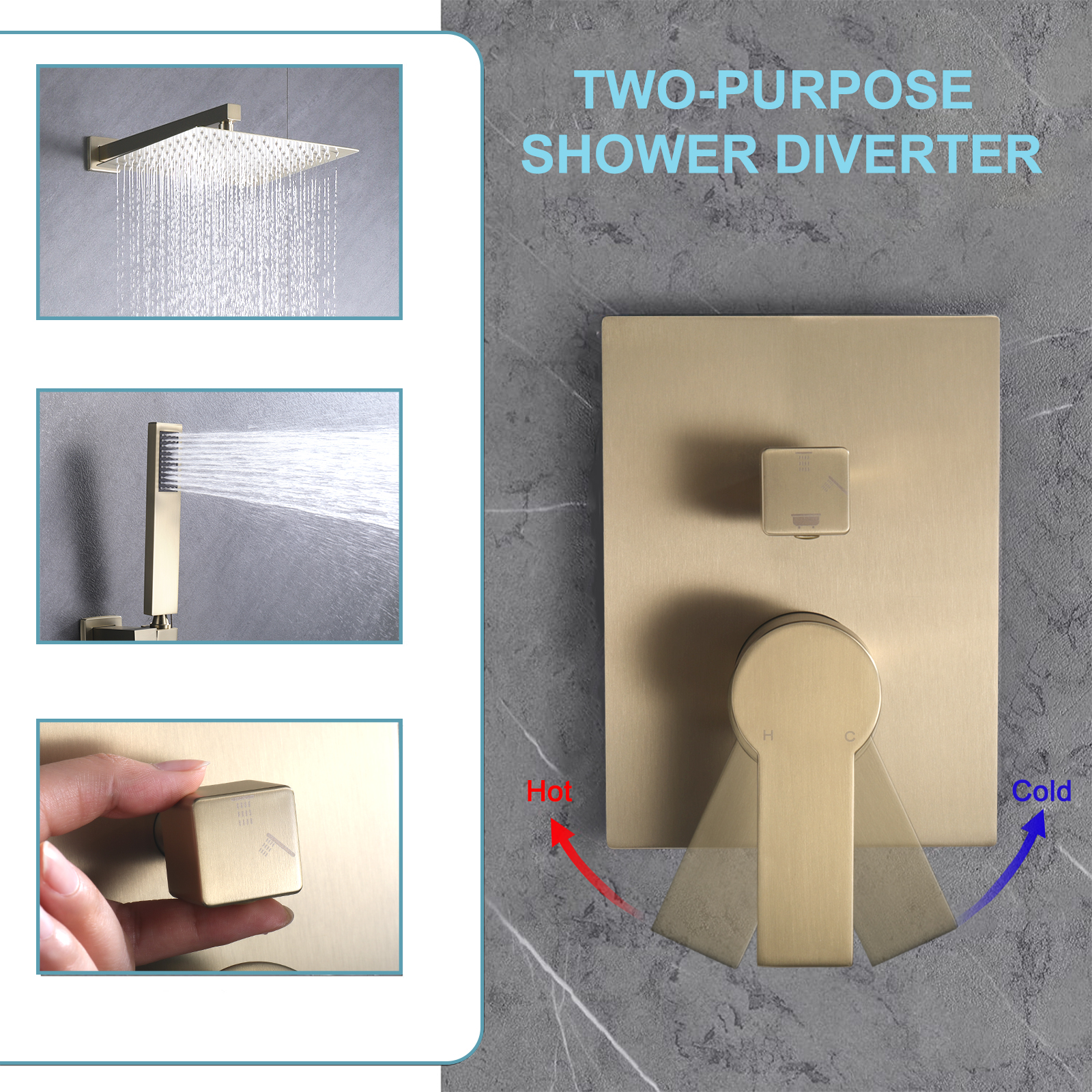 TWO-PURPOSE SHOWER DIVERTER

H C

Hot

Cold