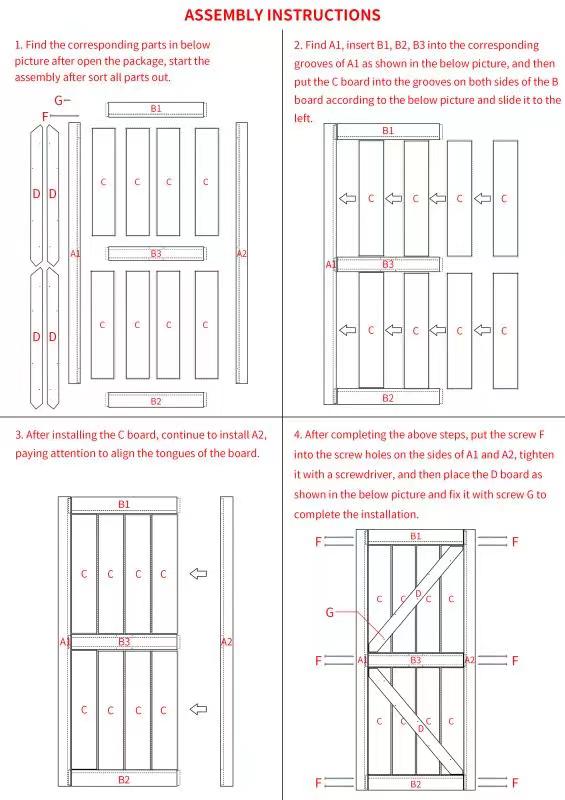 ASSEMBLY INSTRUCTIONS

1. Find the corresponding parts in below picture after open the package, start the assembly after sort all parts out.

G
F
B1
D D
C C C C
A1
B3
A2
D D
C C C C
B2

2. Find A1, insert B1, B2, B3 into the corresponding grooves of A1 as shown in the below picture, and then put the C board into the grooves on both sides of the B board according to the below picture and slide it to the left.

B1
C C C C
A1
B3
C C C C
B2

3. After installing the C board, continue to install A2, paying attention to align the tongues of the board.

B1
C C C C
A1
B3
A2
C C C C
B2

4. After completing the above steps, put the screw F into the screw holes on the sides of A1 and A2, tighten it with a screwdriver, and then place the D board as shown in the below picture and fix it with screw G to complete the installation.

F
B1
F
C C D C C
G
F
A1
B3
A2
F
C C C C
D
F
B2
F