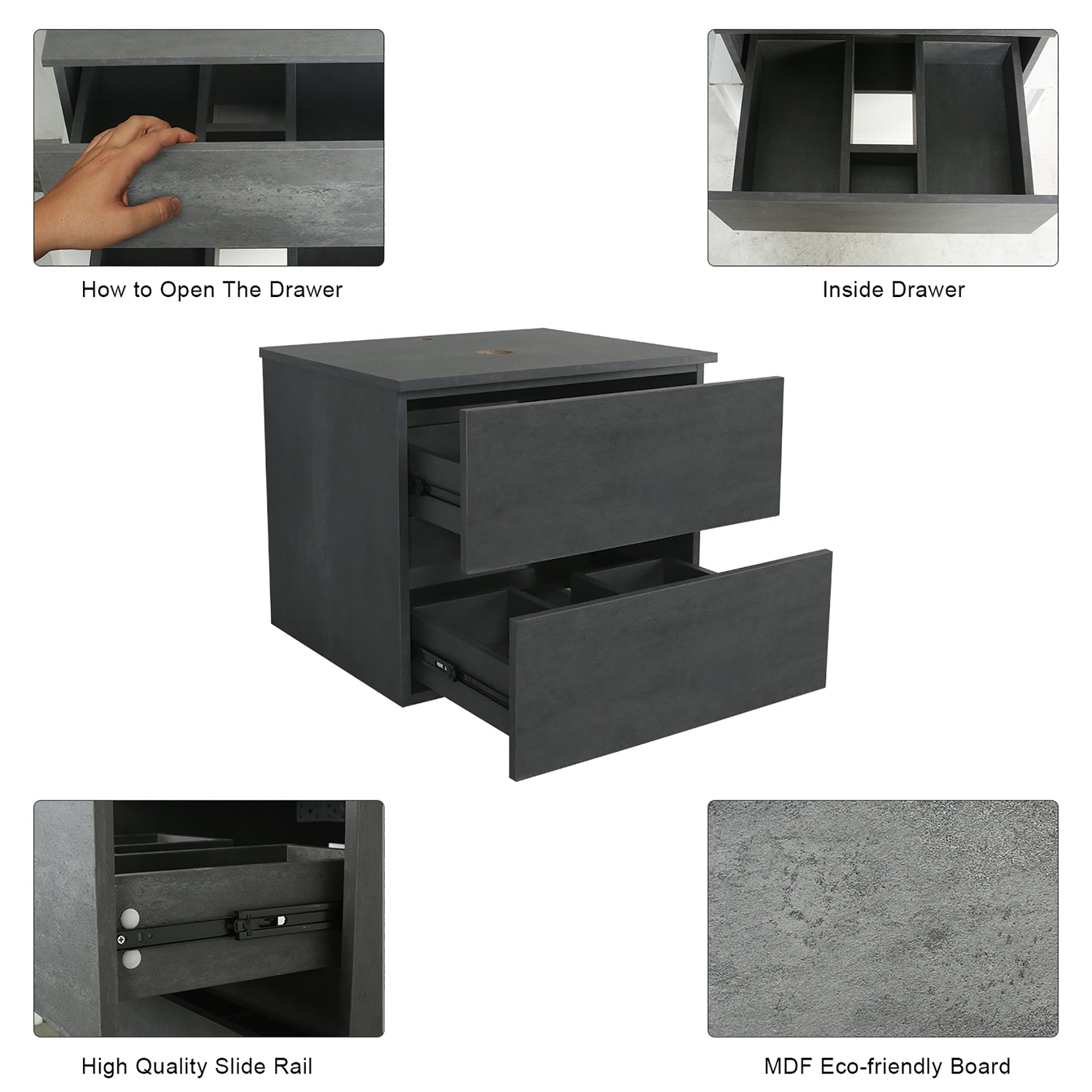 How to Open The Drawer

Inside Drawer

High Quality Slide Rail

MDF Eco-friendly Board