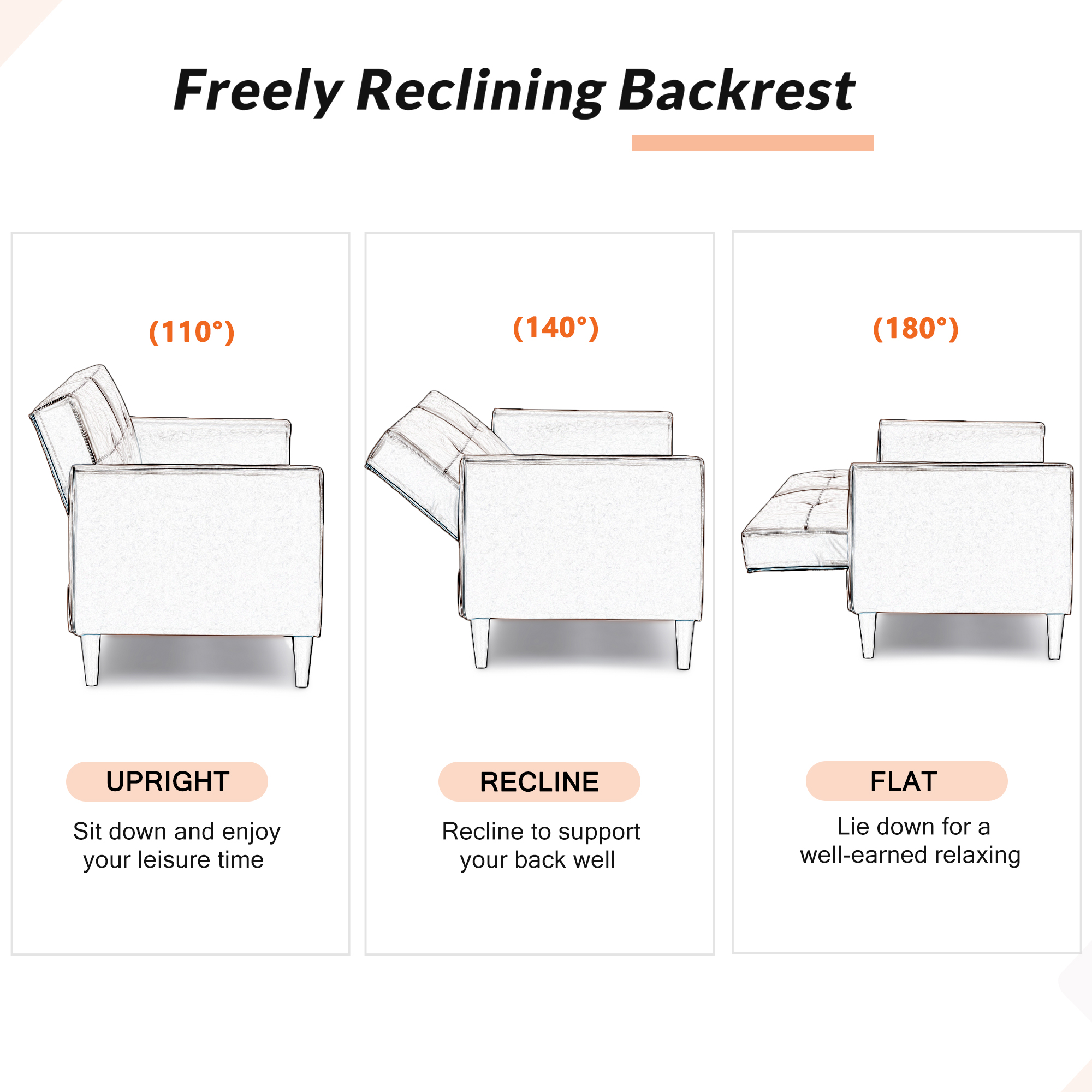 Freely Reclining Backrest

(110°)

UPRIGHT

Sit down and enjoy your leisure time

(140°)

RECLINE

Recline to support your back well

(180°)

FLAT

Lie down for a well-earned relaxing