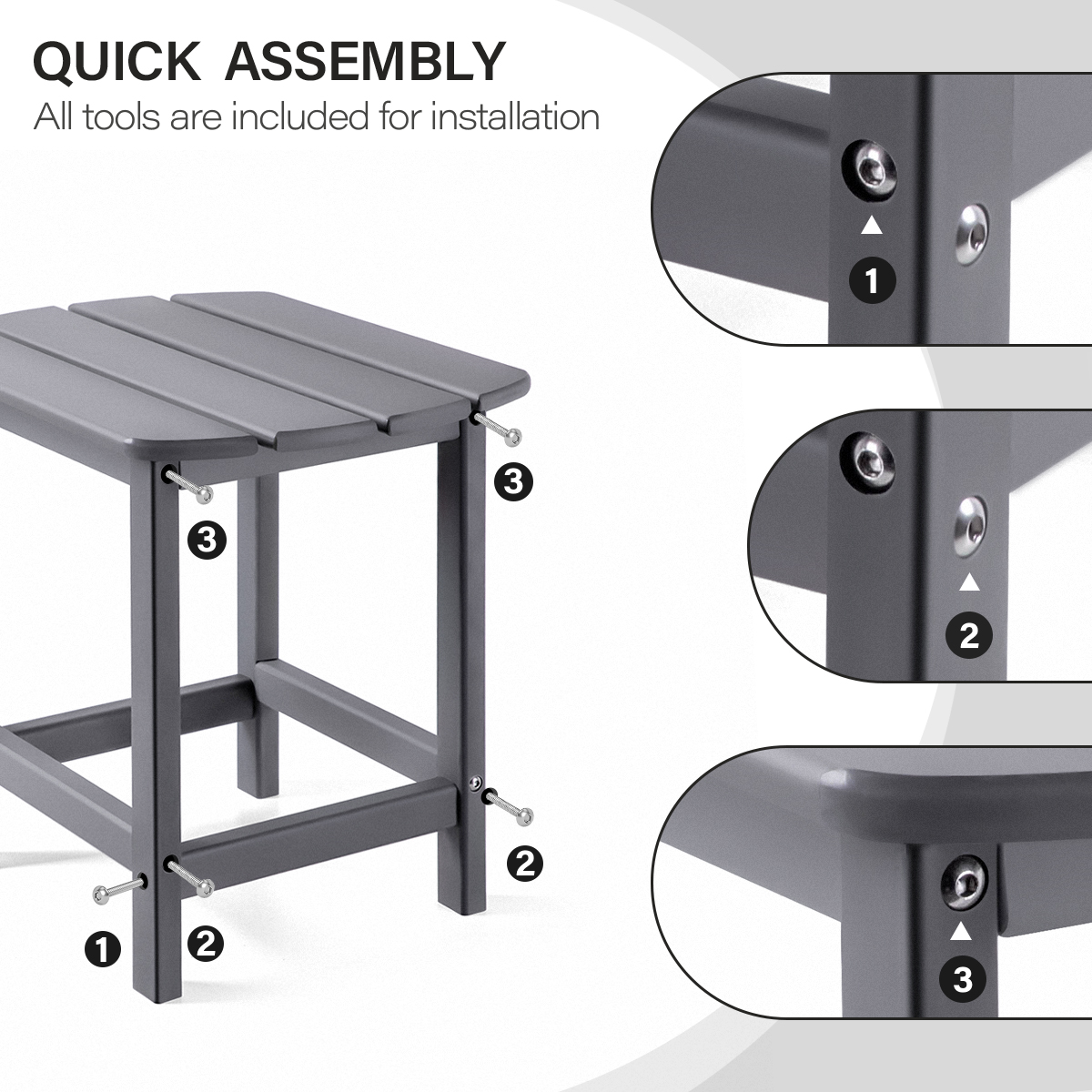 QUICK ASSEMBLY
All tools are included for installation

3
3
2
1
2

1
2
3