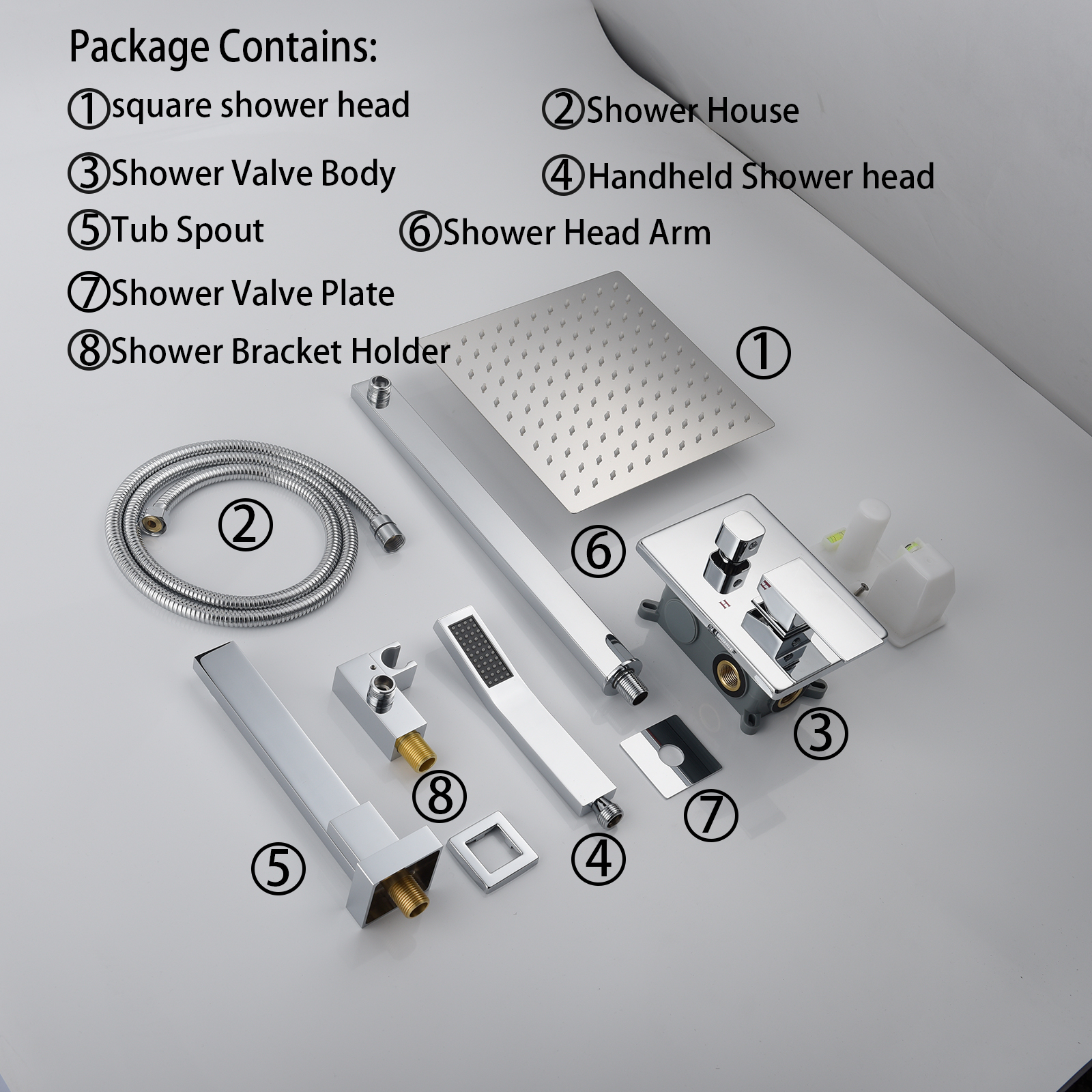 Package Contains:

①square shower head
②Shower House
③Shower Valve Body
④Handheld Shower head
⑤Tub Spout
⑥Shower Head Arm
⑦Shower Valve Plate
⑧Shower Bracket Holder

①
②
⑥
③
⑧
⑦
⑤
④