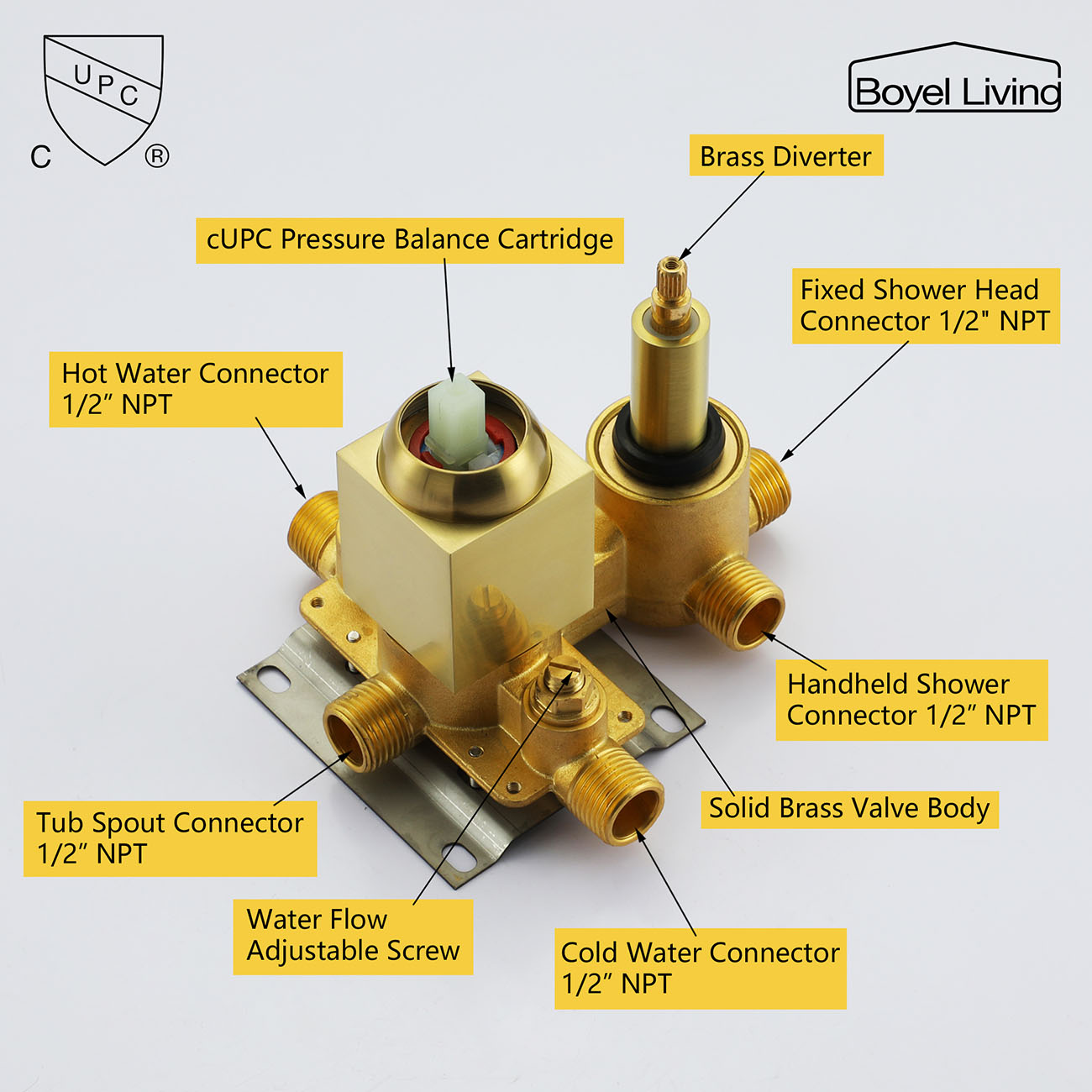 UPC
C ®

Boyel Living

Brass Diverter

cUPC Pressure Balance Cartridge

Fixed Shower Head Connector 1/2" NPT

Hot Water Connector 1/2″ NPT

Handheld Shower Connector 1/2″ NPT

Solid Brass Valve Body

Tub Spout Connector 1/2″ NPT

Water Flow Adjustable Screw

Cold Water Connector 1/2″ NPT