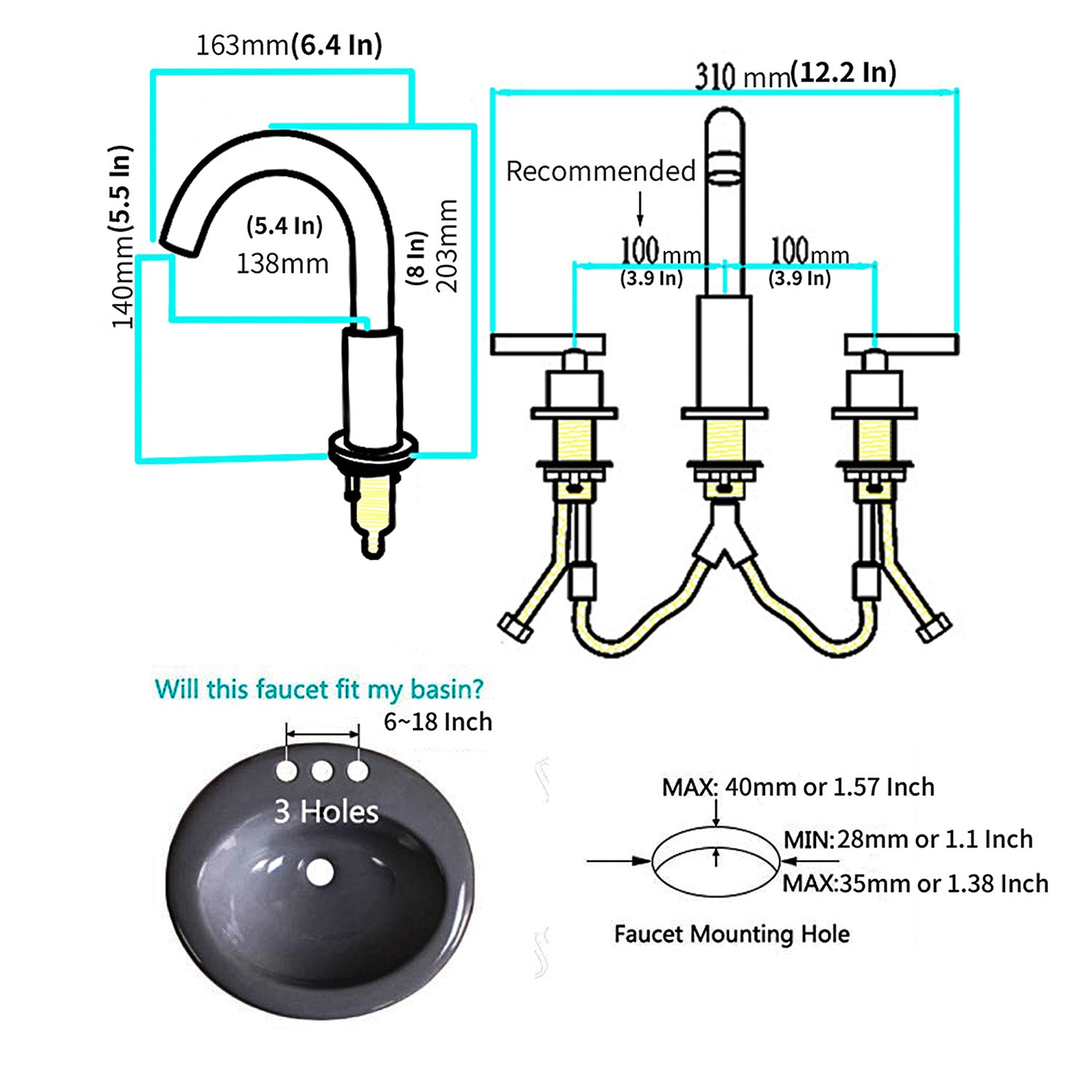 163mm(6.4 In)

140mm(5.5 In)

(5.4 In)
138mm

(8 In)
203mm

310 mm(12.2 In)

Recommended

100mm
(3.9 In)

100mm
(3.9 In)

Will this faucet fit my basin?

6~18 Inch

3 Holes

MAX: 40mm or 1.57 Inch

MIN:28mm or 1.1 Inch

MAX:35mm or 1.38 Inch

Faucet Mounting Hole