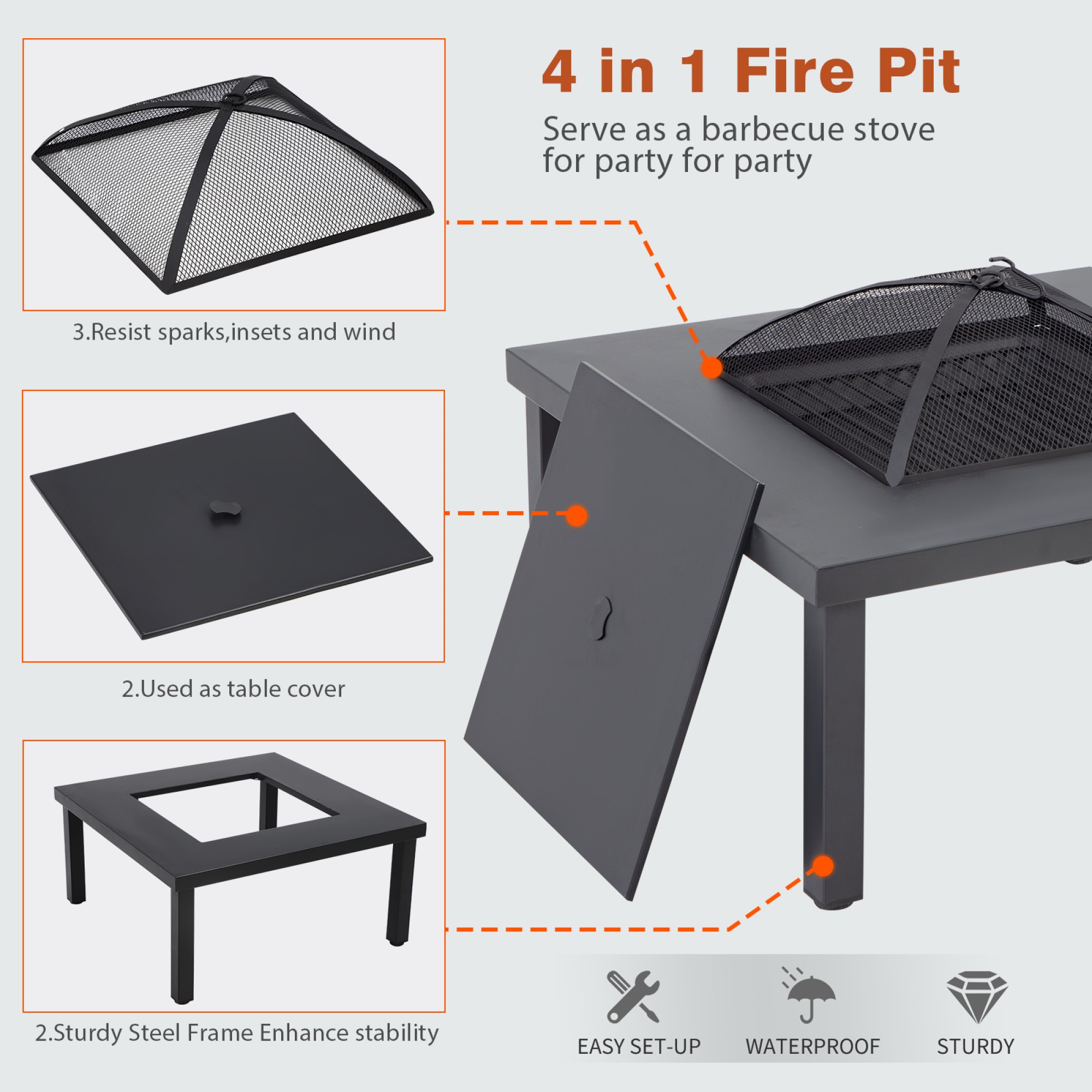 4 in 1 Fire Pit

Serve as a barbecue stove for party for party

3.Resist sparks,insets and wind

2.Used as table cover

2.Sturdy Steel Frame Enhance stability

EASY SET-UP

WATERPROOF

STURDY