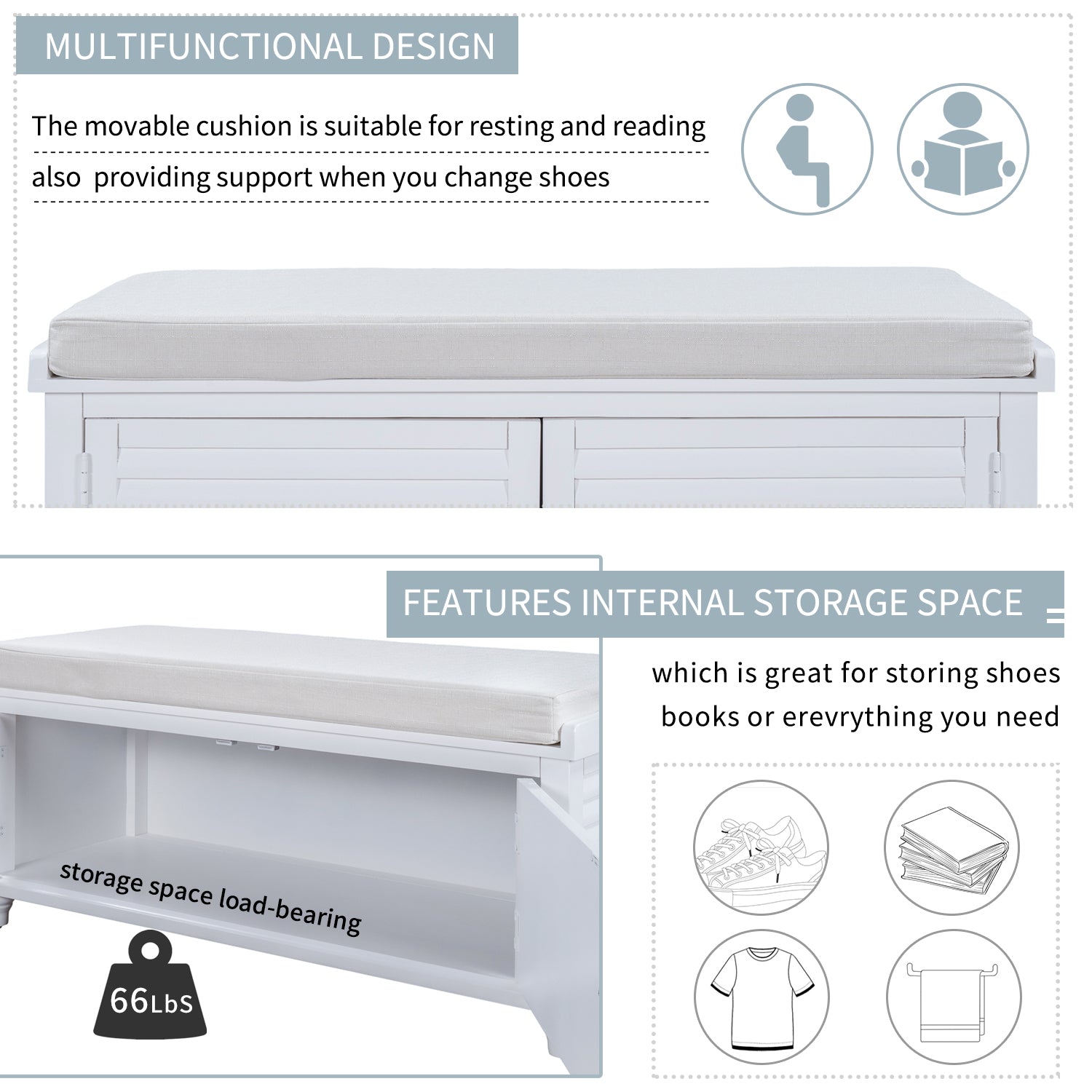 MULTIFUNCTIONAL DESIGN

The movable cushion is suitable for resting and reading

also providing support when you change shoes

FEATURES INTERNAL STORAGE SPACE

which is great for storing shoes books or erevrything you need

storage space load-bearing

66LbS