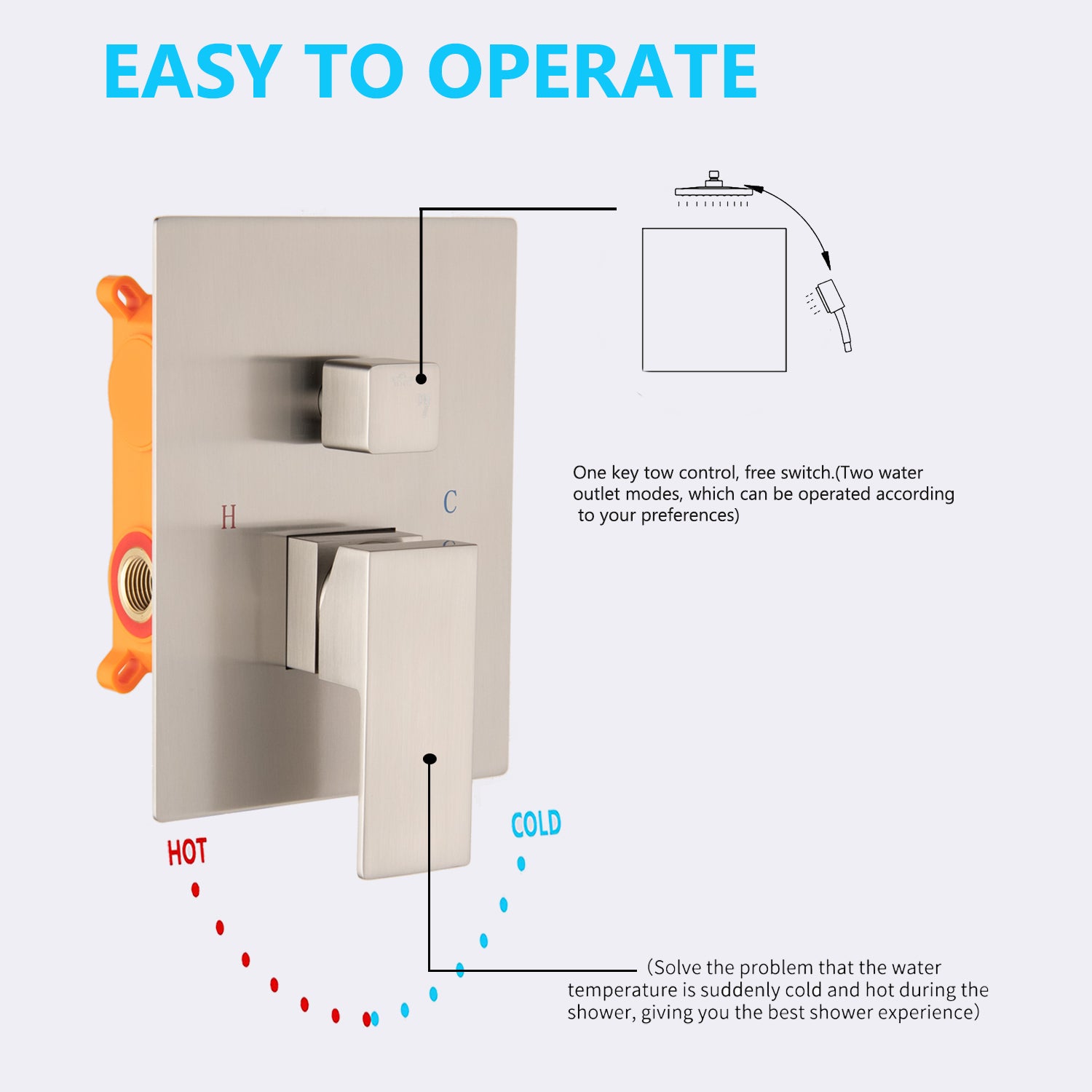 EASY TO OPERATE

One key tow control, free switch.(Two water outlet modes, which can be operated according to your preferences)

H

C

HOT

COLD

(Solve the problem that the water temperature is suddenly cold and hot during the shower, giving you the best shower experience)