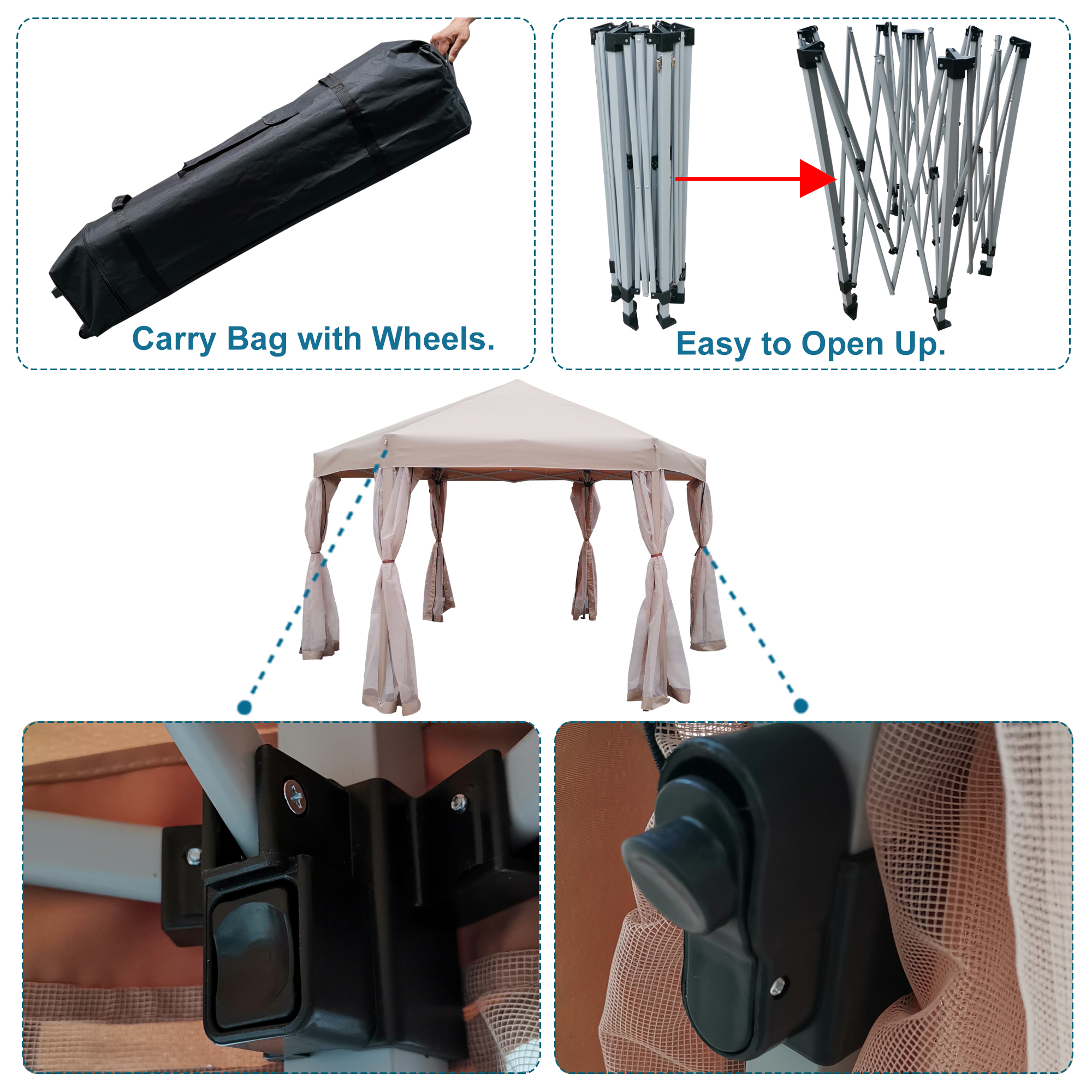 Carry Bag with Wheels.

Easy to Open Up.