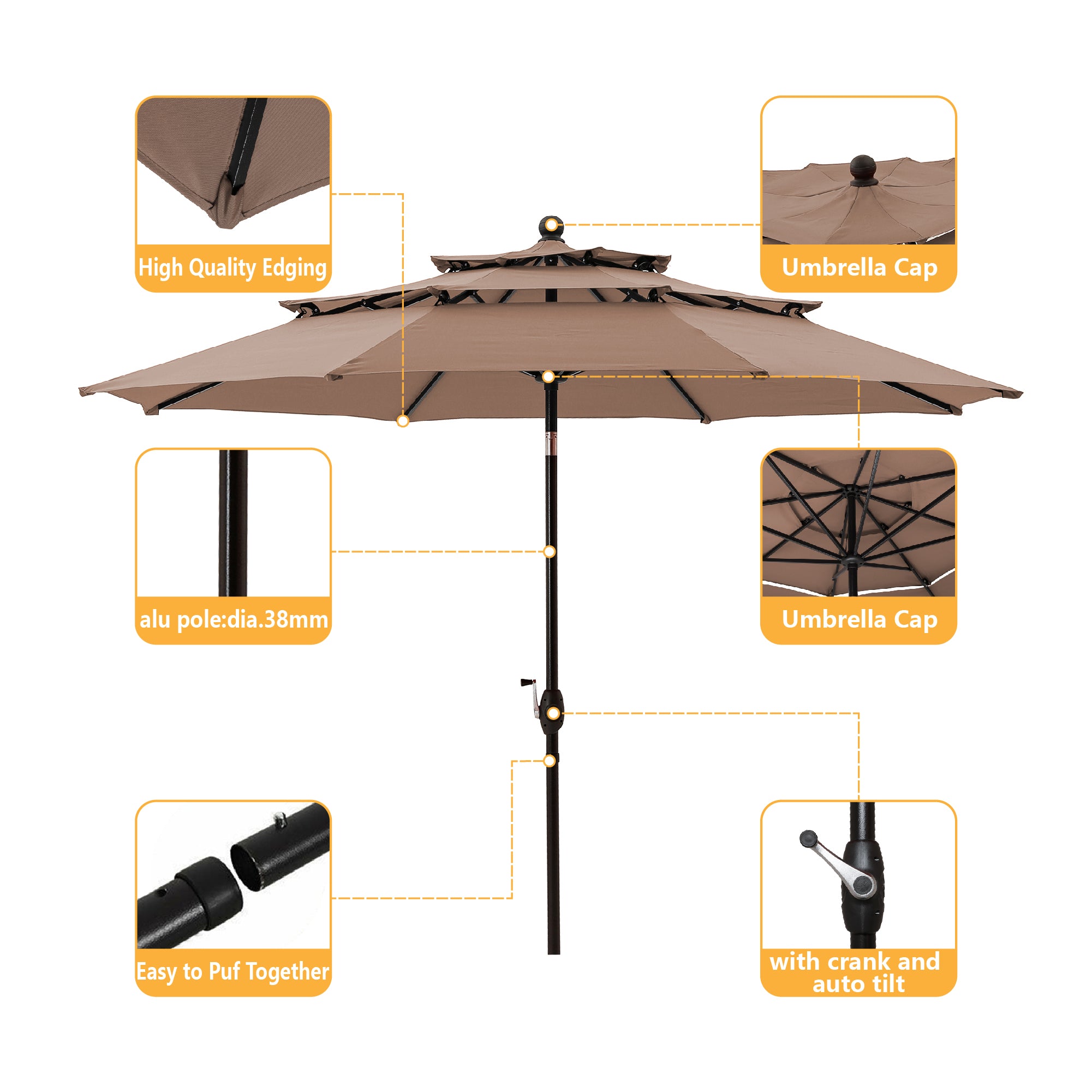 High Quality Edging

Umbrella Cap

alu pole:dia.38mm

Umbrella Cap

Easy to Puf Together

with crank and auto tilt