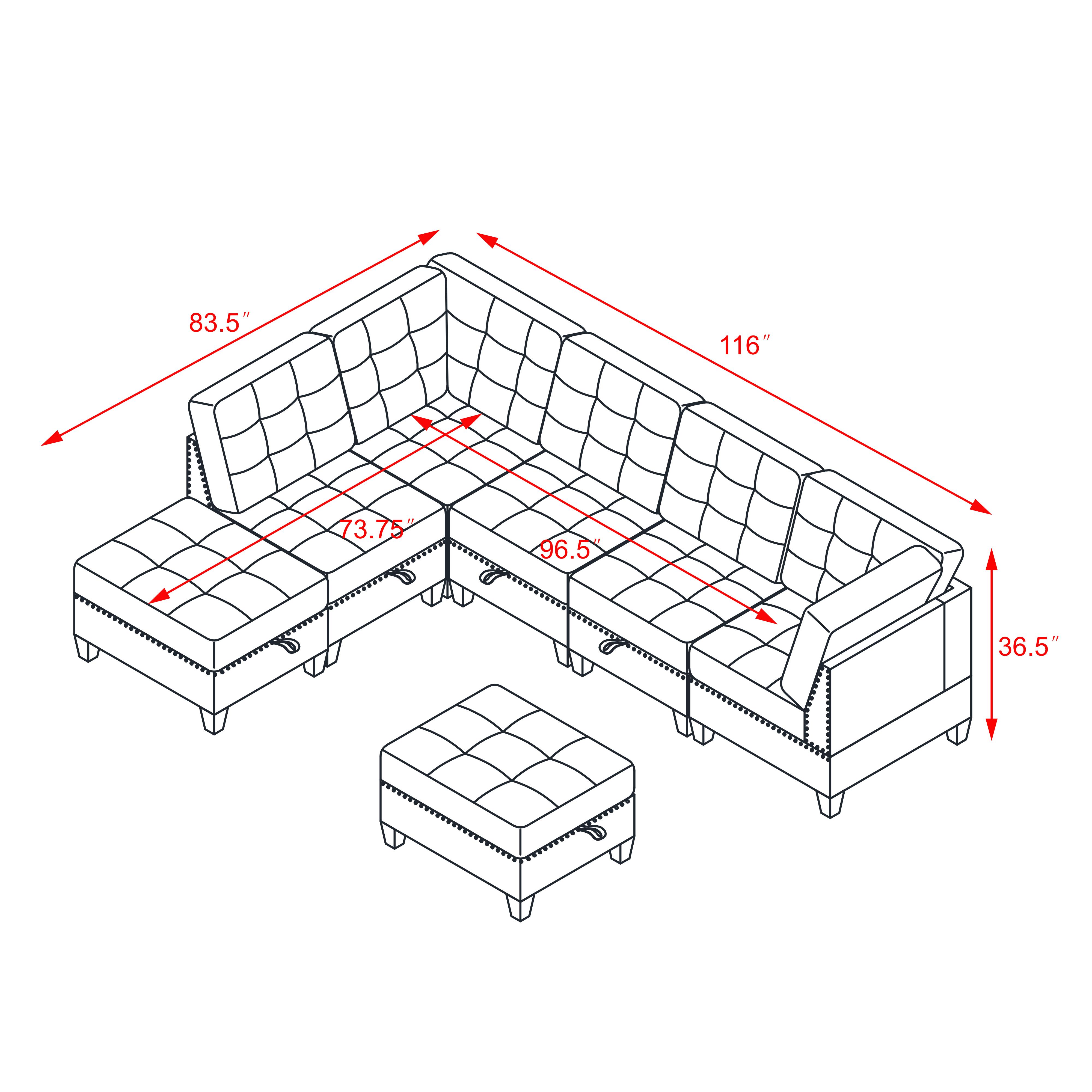 83.5″
116″
73.75″
96.5″
36.5″