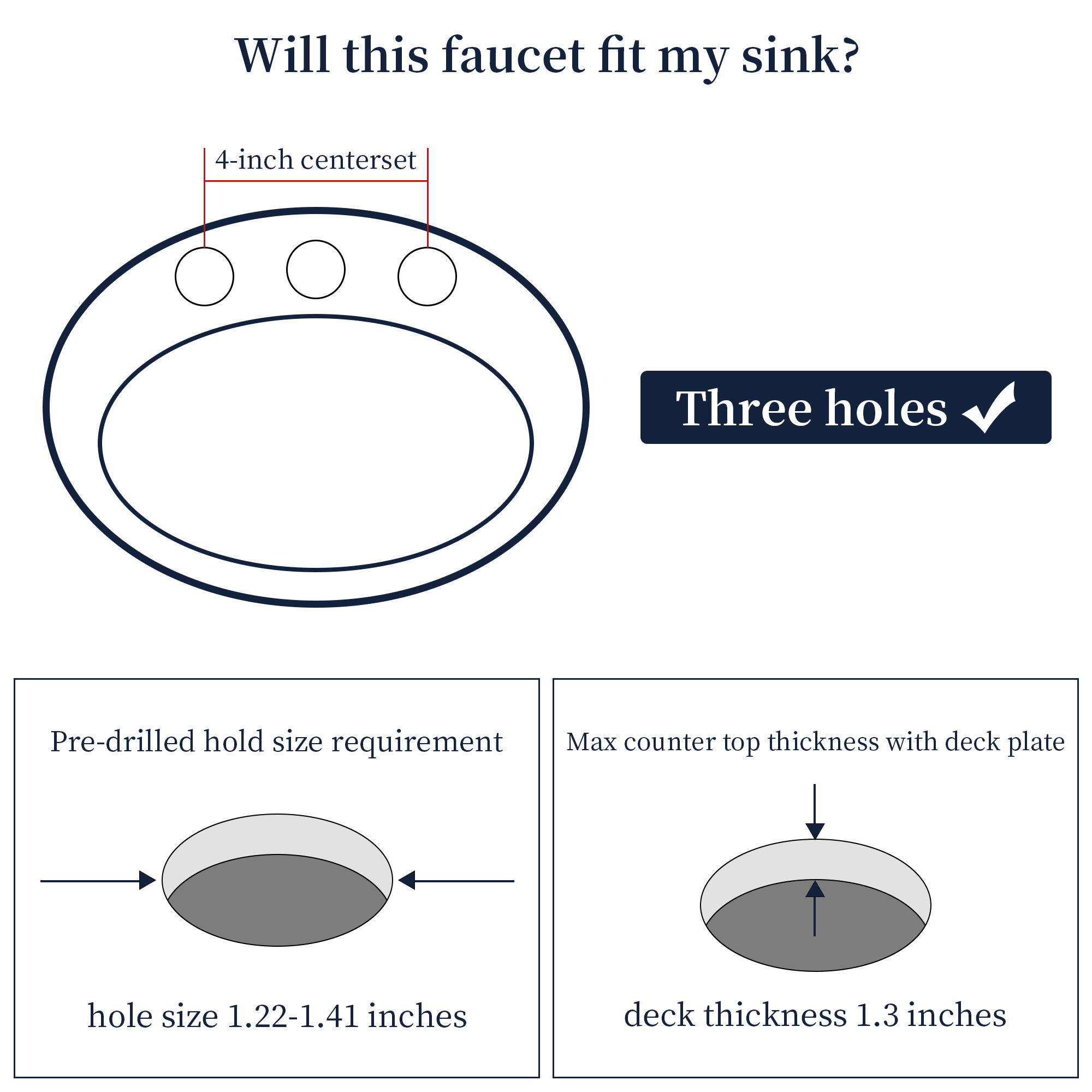 Will this faucet fit my sink?

4-inch centerset

Three holes ✓

Pre-drilled hold size requirement

hole size 1.22-1.41 inches

Max counter top thickness with deck plate

deck thickness 1.3 inches