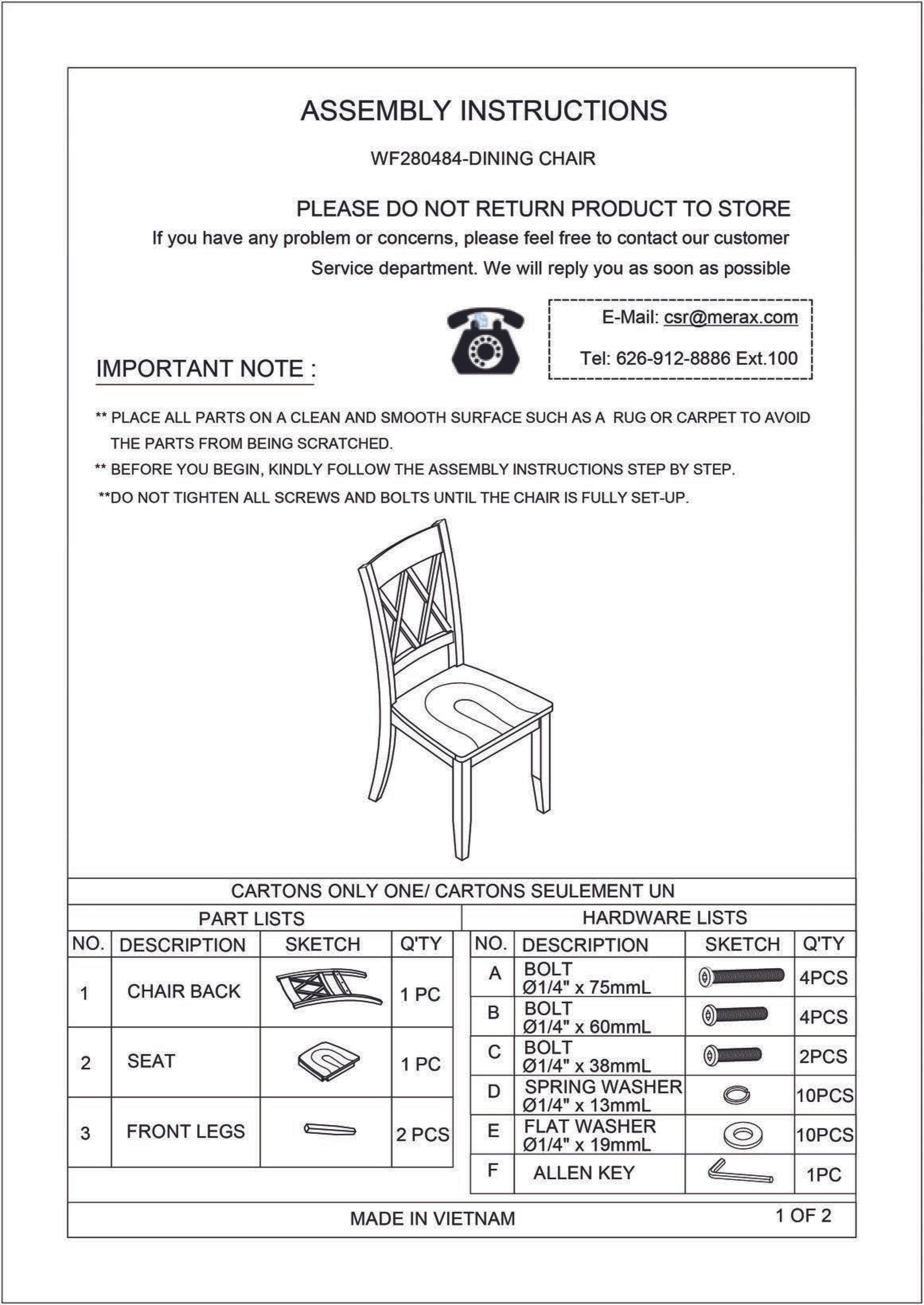 ASSEMBLY INSTRUCTIONS

WF280484-DINING CHAIR

PLEASE DO NOT RETURN PRODUCT TO STORE

If you have any problem or concerns, please feel free to contact our customer Service department. We will reply you as soon as possible

E-Mail: csr@merax.com

Tel: 626-912-8886 Ext.100

IMPORTANT NOTE :

** PLACE ALL PARTS ON A CLEAN AND SMOOTH SURFACE SUCH AS A RUG OR CARPET TO AVOID THE PARTS FROM BEING SCRATCHED.

** BEFORE YOU BEGIN, KINDLY FOLLOW THE ASSEMBLY INSTRUCTIONS STEP BY STEP.

**DO NOT TIGHTEN ALL SCREWS AND BOLTS UNTIL THE CHAIR IS FULLY SET-UP.

CARTONS ONLY ONE/ CARTONS SEULEMENT UN

PART LISTS

| NO. | DESCRIPTION | SKETCH | Q'TY |
|---|---|---|---|
| 1 | CHAIR BACK | | 1 PC |
| 2 | SEAT | | 1 PC |
| 3 | FRONT LEGS | | 2 PCS |

HARDWARE LISTS

| NO. | DESCRIPTION | SKETCH | Q'TY |
|---|---|---|---|
| A | BOLT Ø1/4" x 75mmL | | 4PCS |
| B | BOLT Ø1/4" x 60mmL | | 4PCS |
| C | BOLT Ø1/4" x 38mmL | | 2PCS |
| D | SPRING WASHER Ø1/4" x 13mmL | | 10PCS |
| E | FLAT WASHER Ø1/4" x 19mmL | | 10PCS |
| F | ALLEN KEY | | 1PC |

MADE IN VIETNAM

1 OF 2