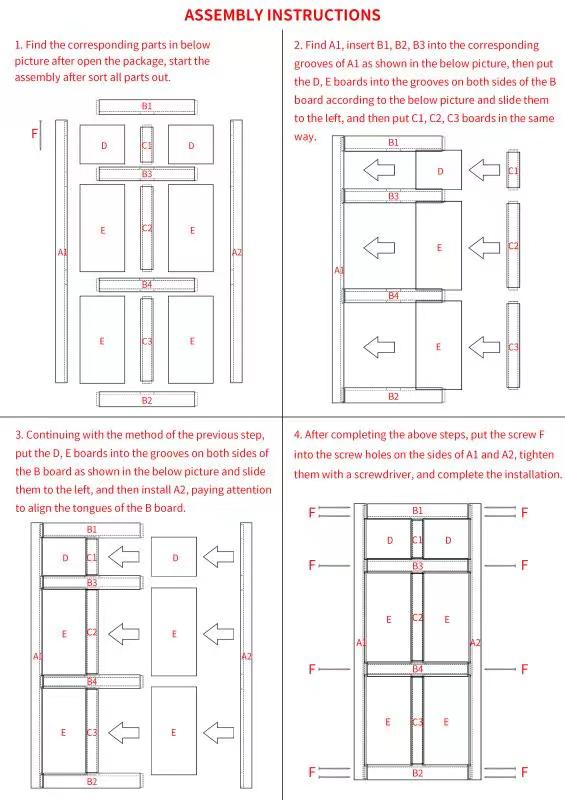 ASSEMBLY INSTRUCTIONS

1. Find the corresponding parts in below picture after open the package, start the assembly after sort all parts out.

F
B1
D
C1
D
B3
E
C2
E
A1
A2
B4
E
C3
E
B2

2. Find A1, insert B1, B2, B3 into the corresponding grooves of A1 as shown in the below picture, then put the D, E boards into the grooves on both sides of the B board according to the below picture and slide them to the left, and then put C1, C2, C3 boards in the same way.

B1
D
C1
B3
E
C2
A1
B4
E
C3
B2

3. Continuing with the method of the previous step, put the D, E boards into the grooves on both sides of the B board as shown in the below picture and slide them to the left, and then install A2, paying attention to align the tongues of the B board.

B1
D
C1
D
B3
E
C2
E
A1
A2
B4
E
C3
E
B2

4. After completing the above steps, put the screw F into the screw holes on the sides of A1 and A2, tighten them with a screwdriver, and complete the installation.

F
B1
F
D
C1
D
F
B3
F
E
C2
E
A1
A2
F
B4
F
E
C3
E
F
B2
F