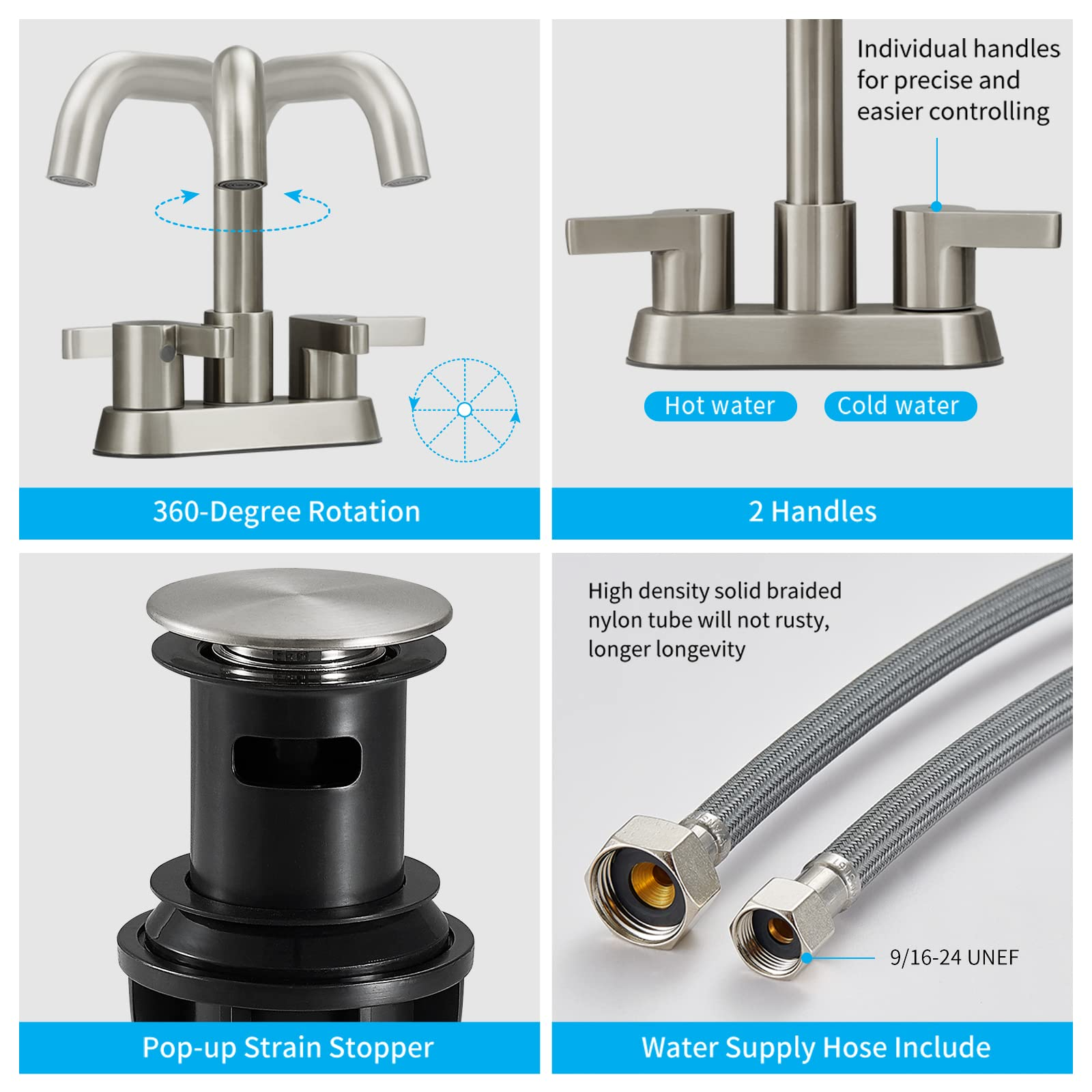 360-Degree Rotation

Individual handles for precise and easier controlling

Hot water

Cold water

2 Handles

Pop-up Strain Stopper

High density solid braided nylon tube will not rusty, longer longevity

9/16-24 UNEF

Water Supply Hose Include