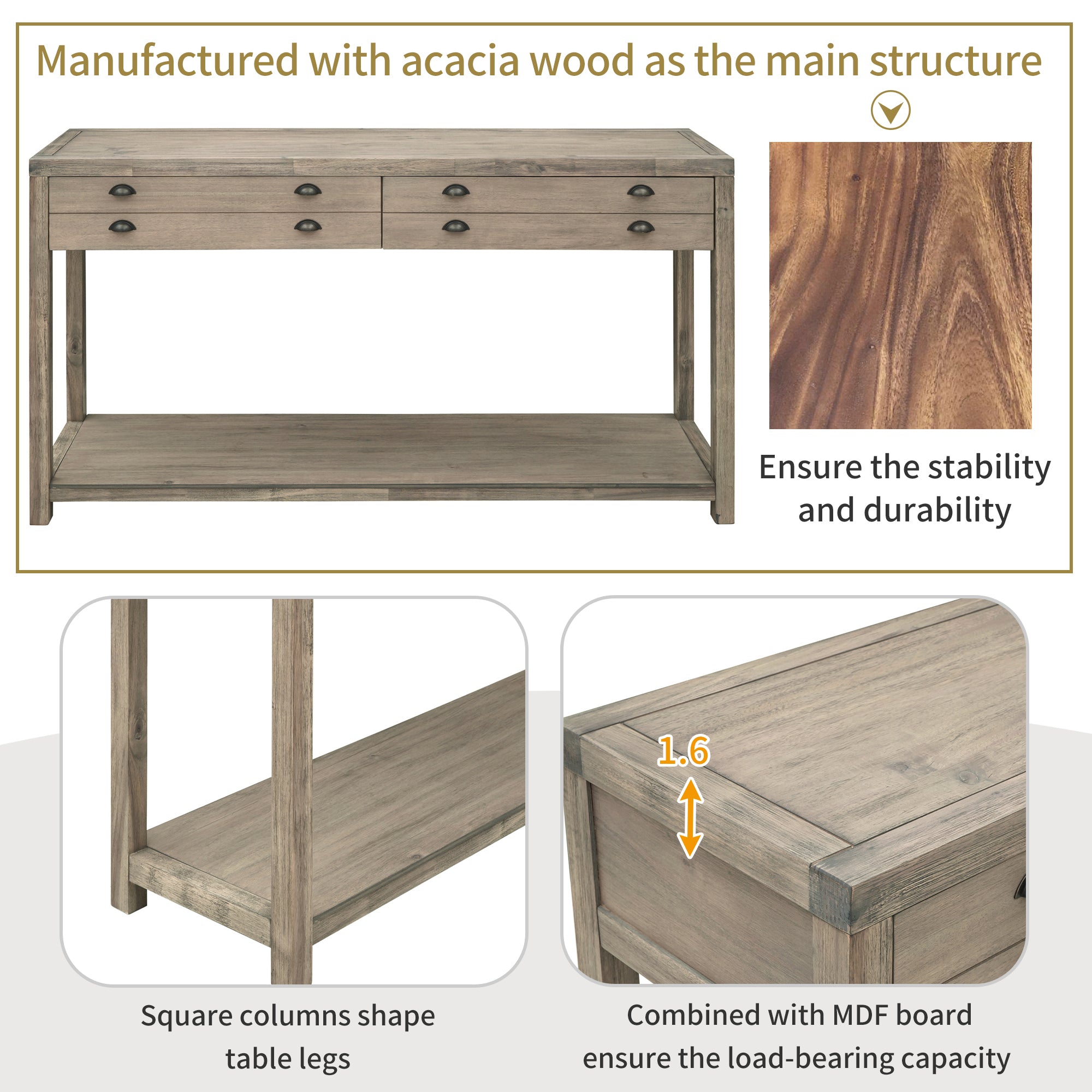 Manufactured with acacia wood as the main structure

Ensure the stability and durability

1.6

Square columns shape table legs

Combined with MDF board ensure the load-bearing capacity