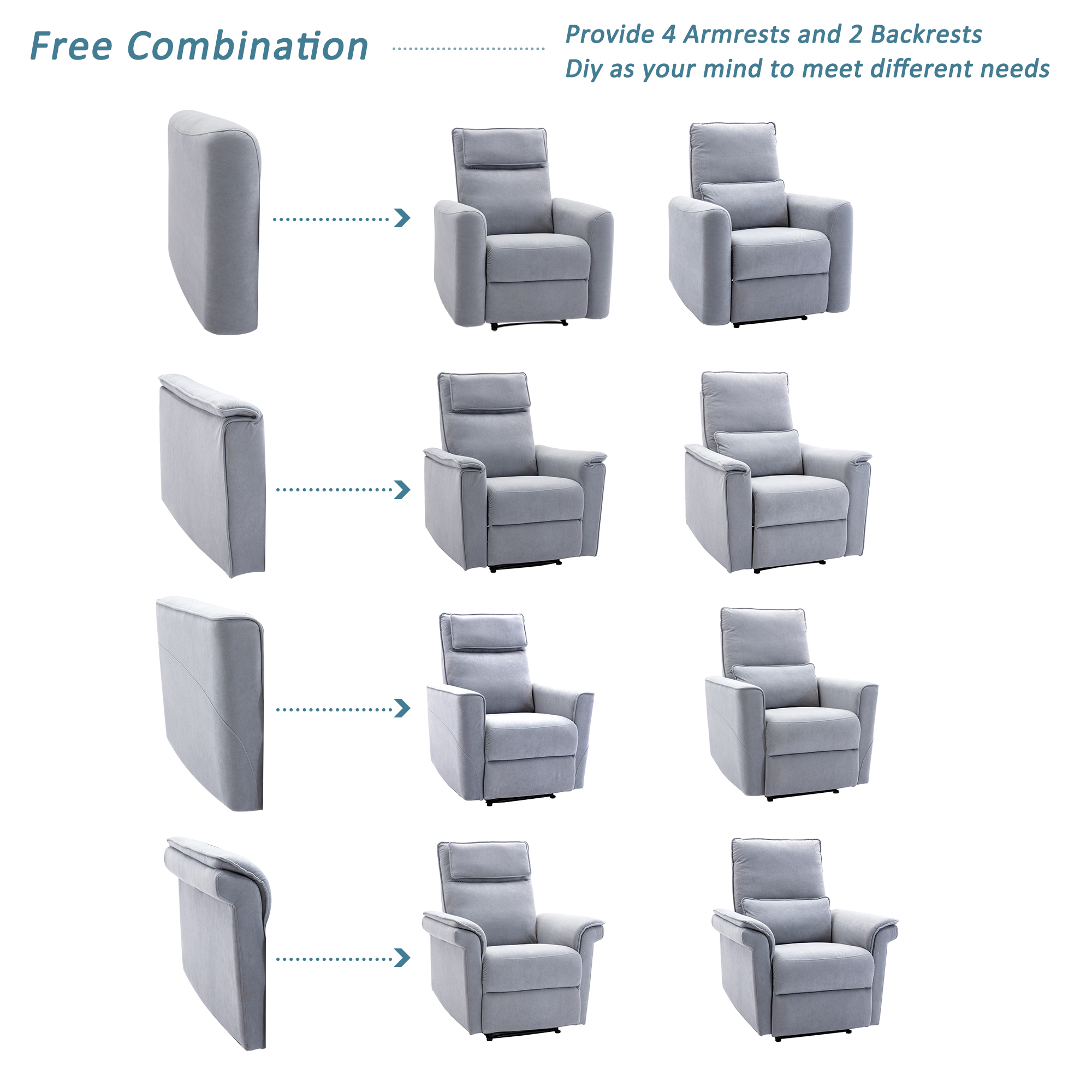 Free Combination

Provide 4 Armrests and 2 Backrests
Diy as your mind to meet different needs