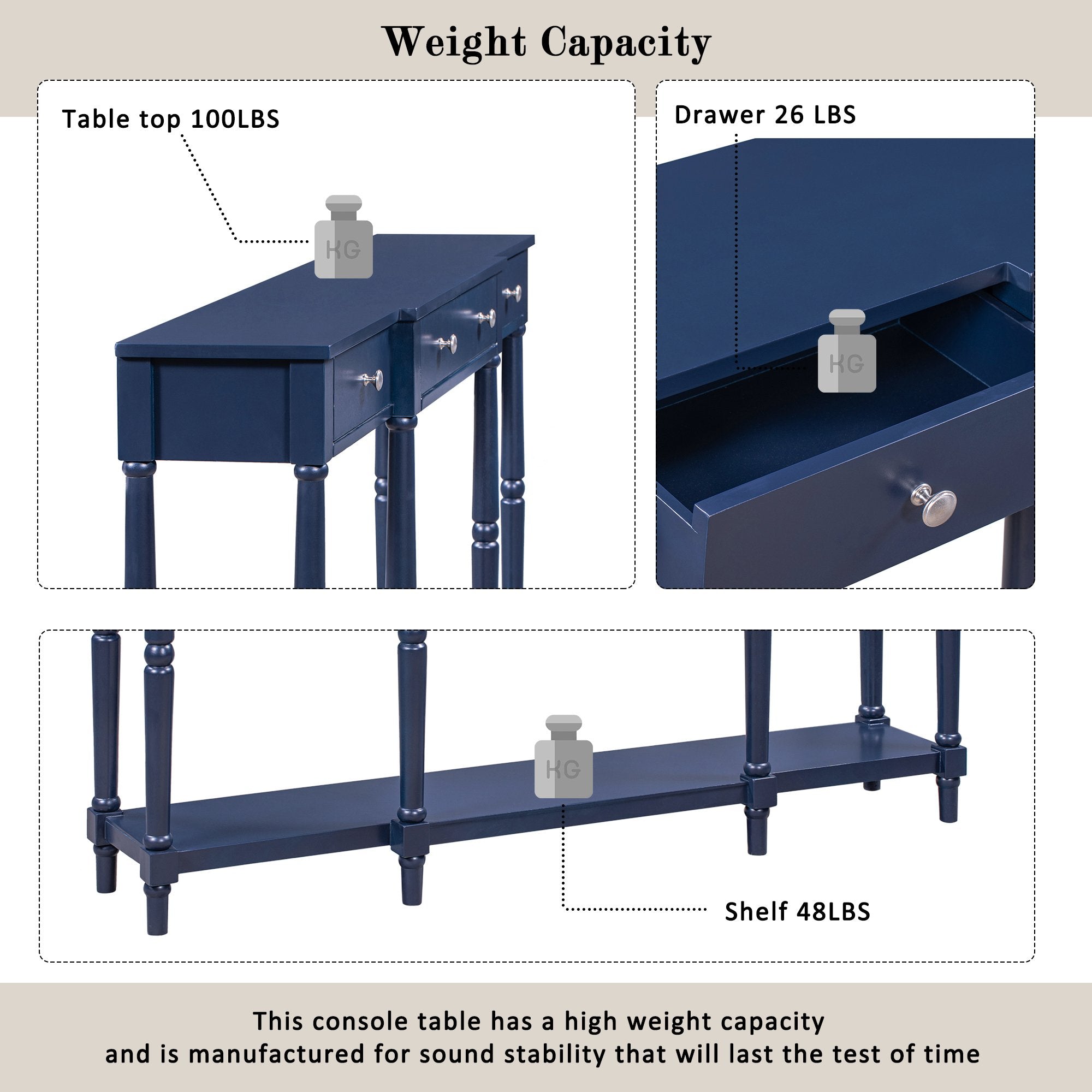 Weight Capacity

Table top 100LBS

KG

Drawer 26 LBS

KG

KG

Shelf 48LBS

This console table has a high weight capacity
and is manufactured for sound stability that will last the test of time